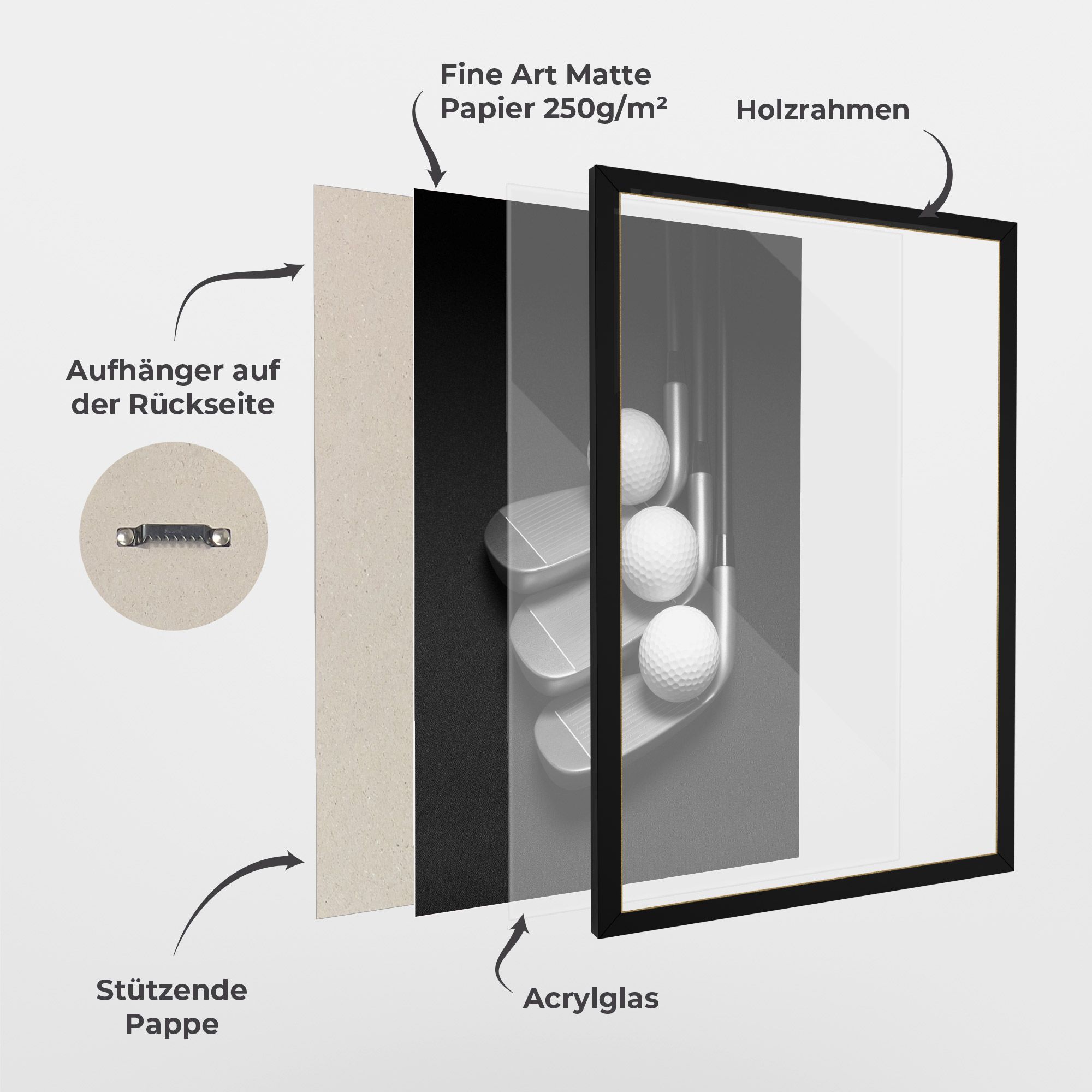 Fine Art Matte Papier 250g/m²

Holzrahmen

Aufhänger auf der Rückseite

Stützende Pappe

Acrylglas