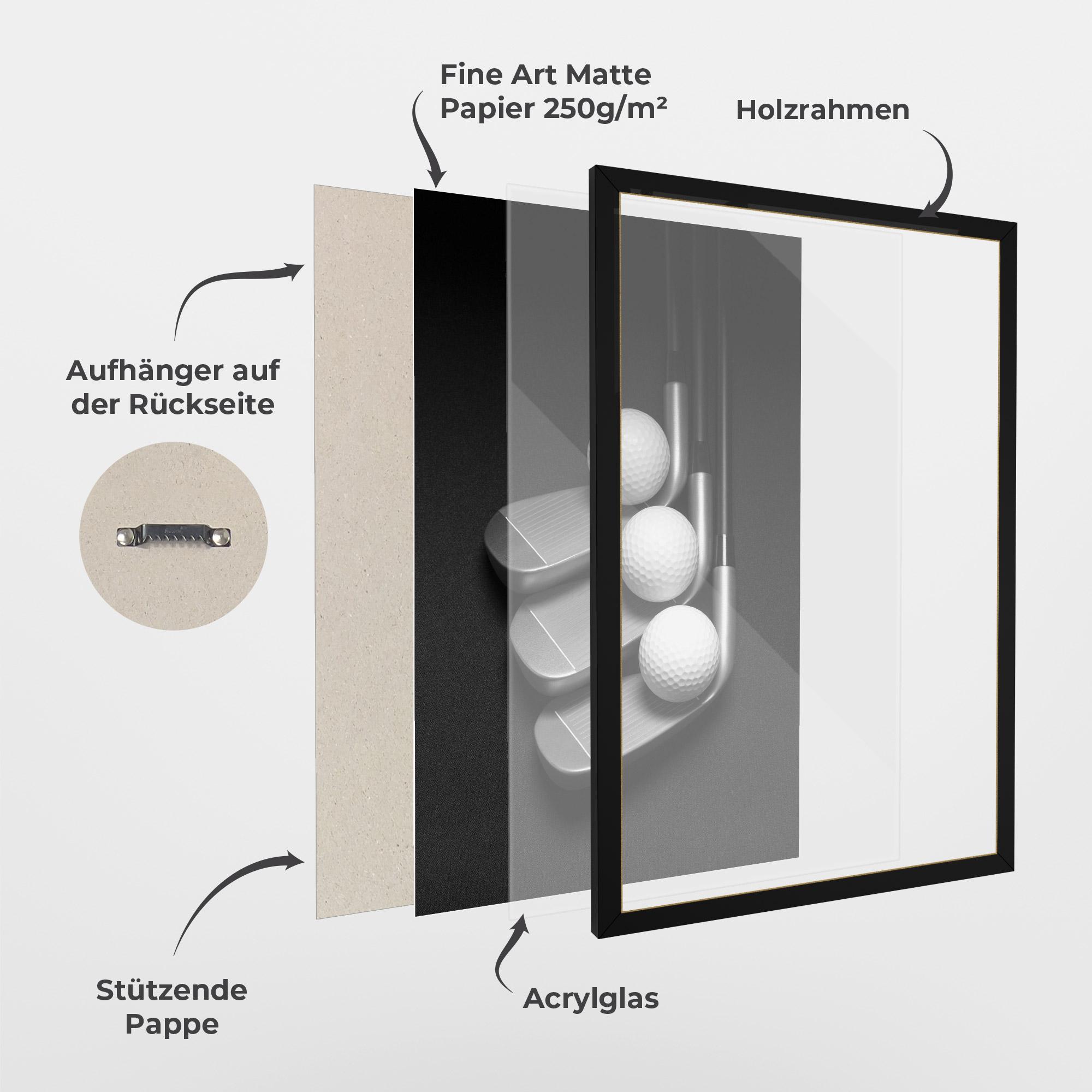 Fine Art Matte
Papier 250g/m²

Holzrahmen

Aufhänger auf
der Rückseite

Stützende
Pappe

Acrylglas