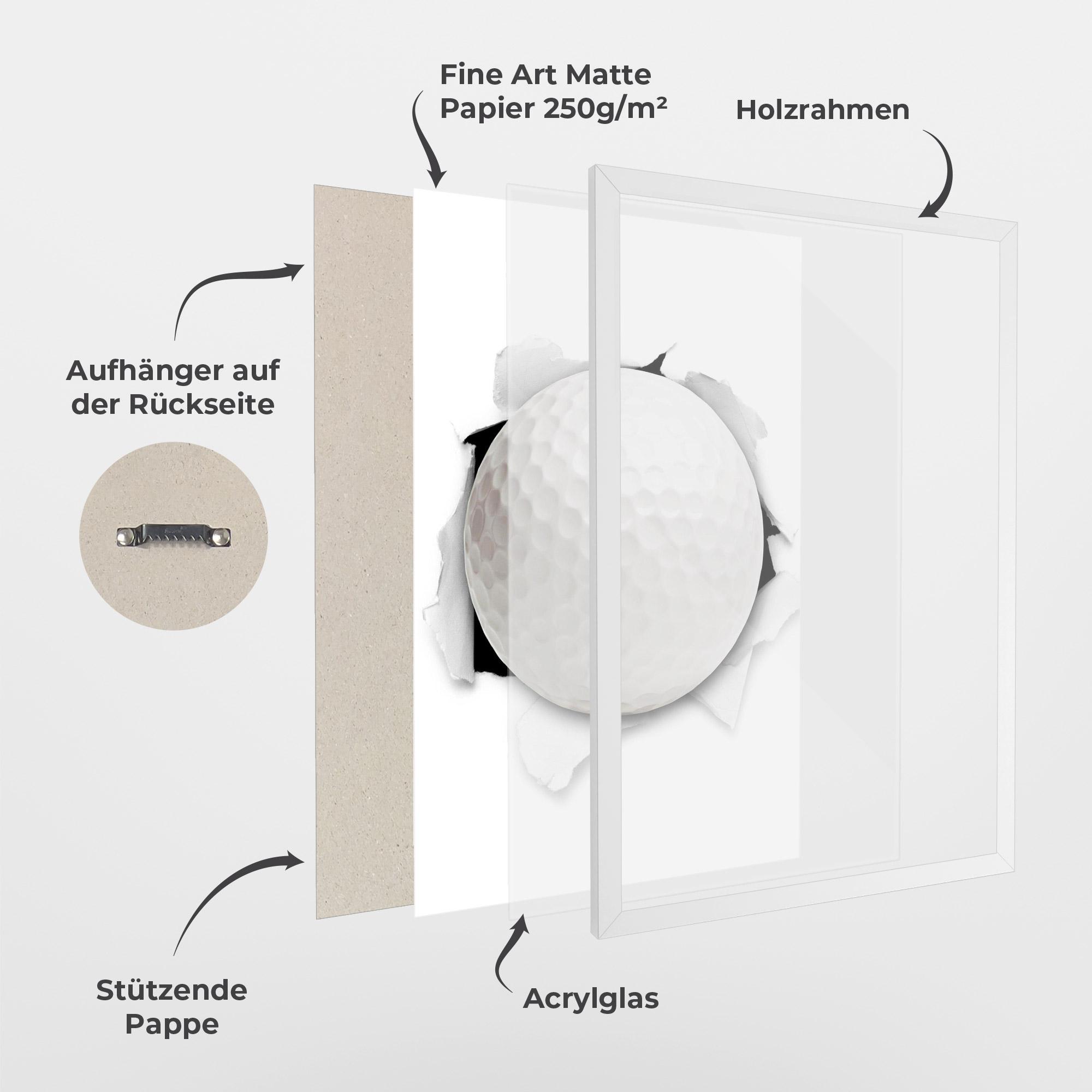 Fine Art Matte Papier 250g/m²

Holzrahmen

Aufhänger auf der Rückseite

Stützende Pappe

Acrylglas