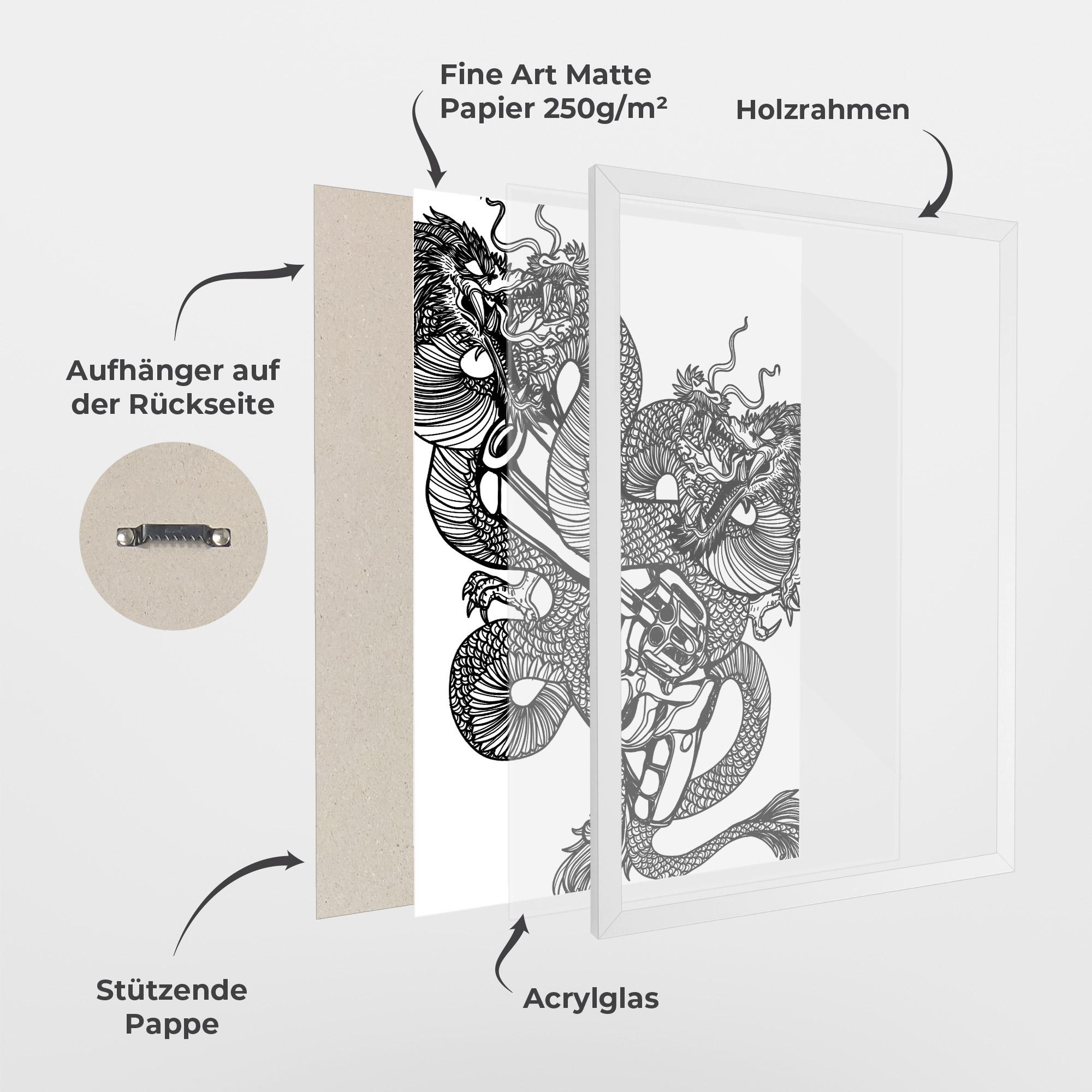 Fine Art Matte Papier 250g/m²

Holzrahmen

Aufhänger auf der Rückseite

Stützende Pappe

Acrylglas