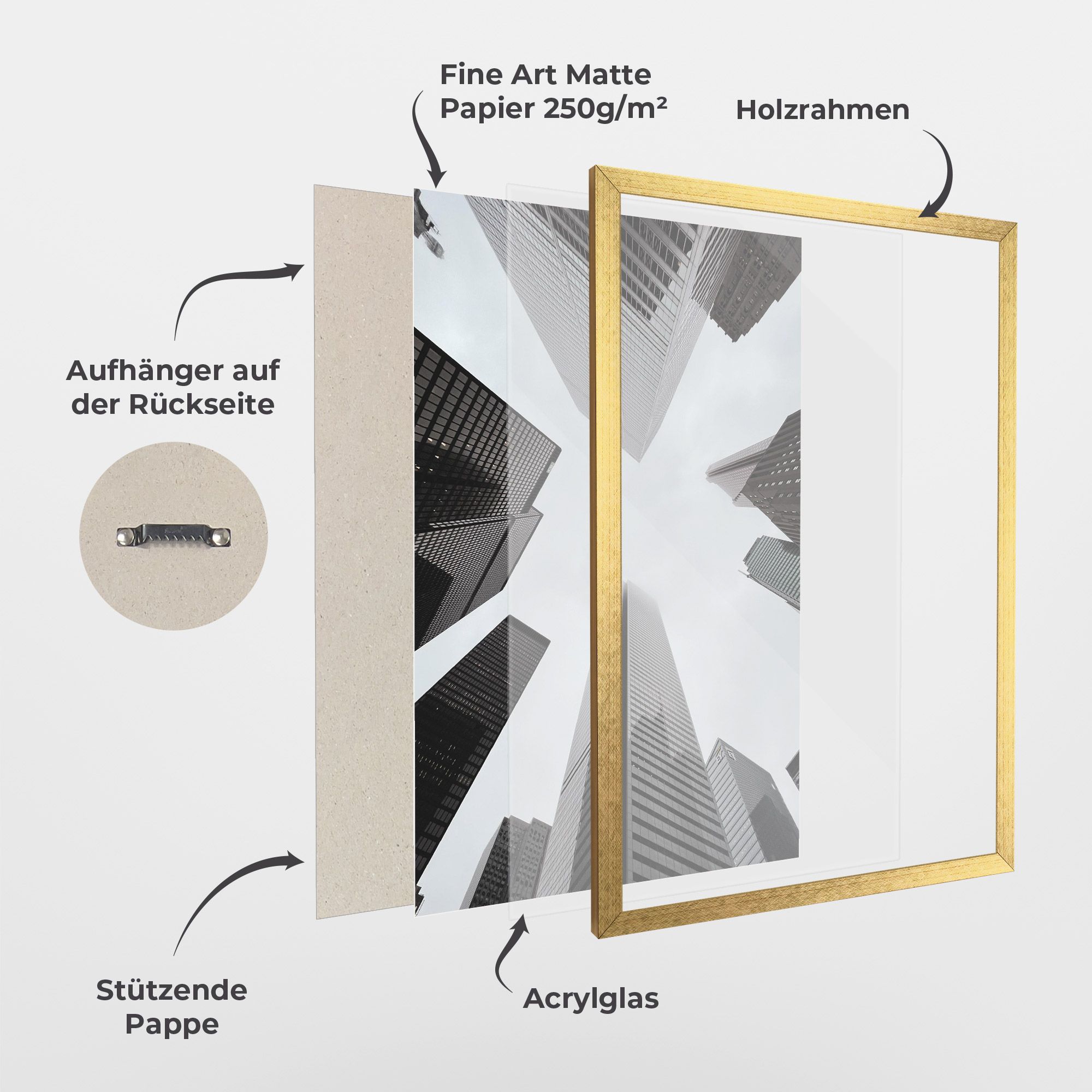 Fine Art Matte Papier 250g/m²

Holzrahmen

Aufhänger auf der Rückseite

Stützende Pappe

Acrylglas