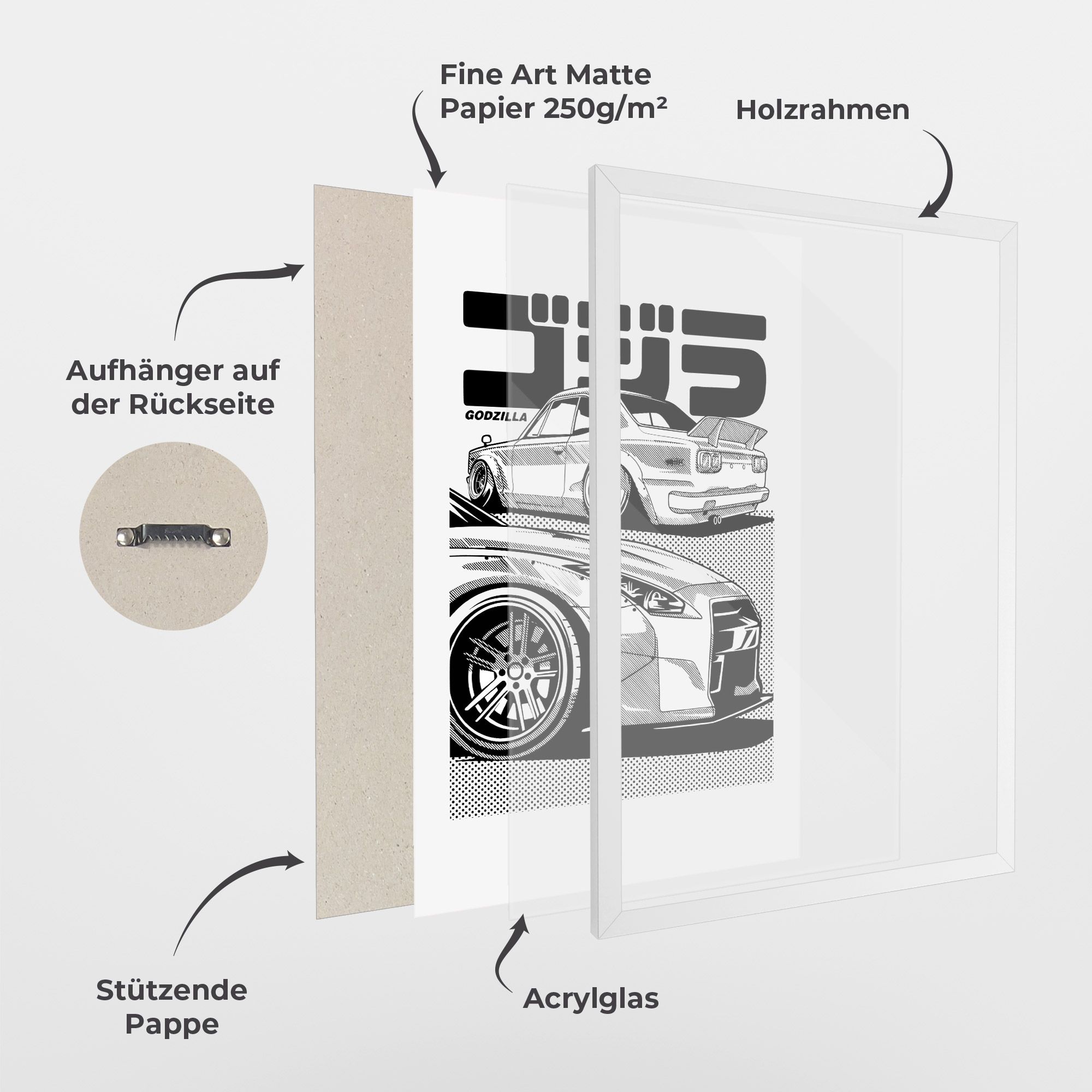 Fine Art Matte Papier 250g/m²

Holzrahmen

Aufhänger auf der Rückseite

ゴジラ

GODZILLA

Stützende Pappe

Acrylglas