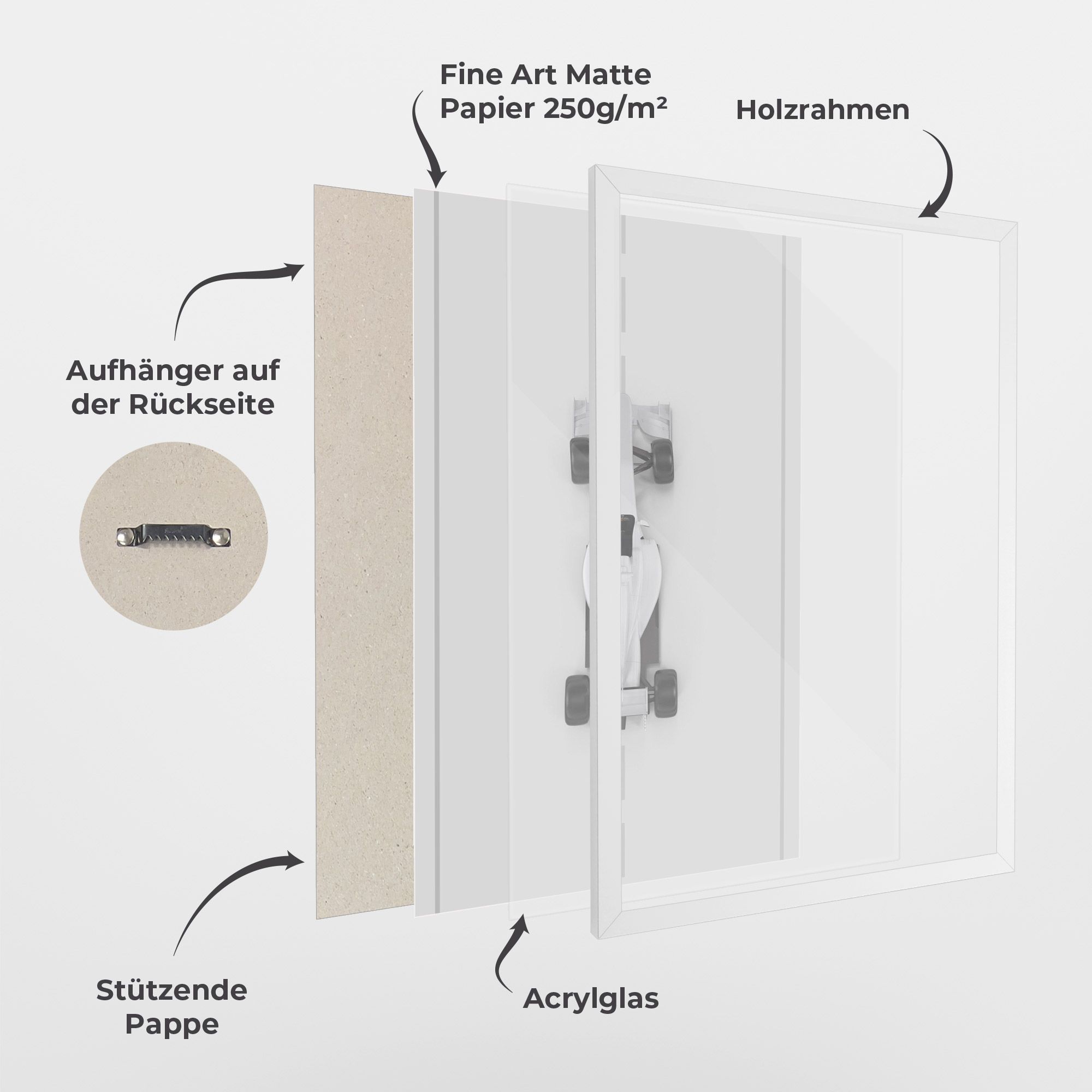 Fine Art Matte Papier 250g/m²

Holzrahmen

Aufhänger auf der Rückseite

Stützende Pappe

Acrylglas