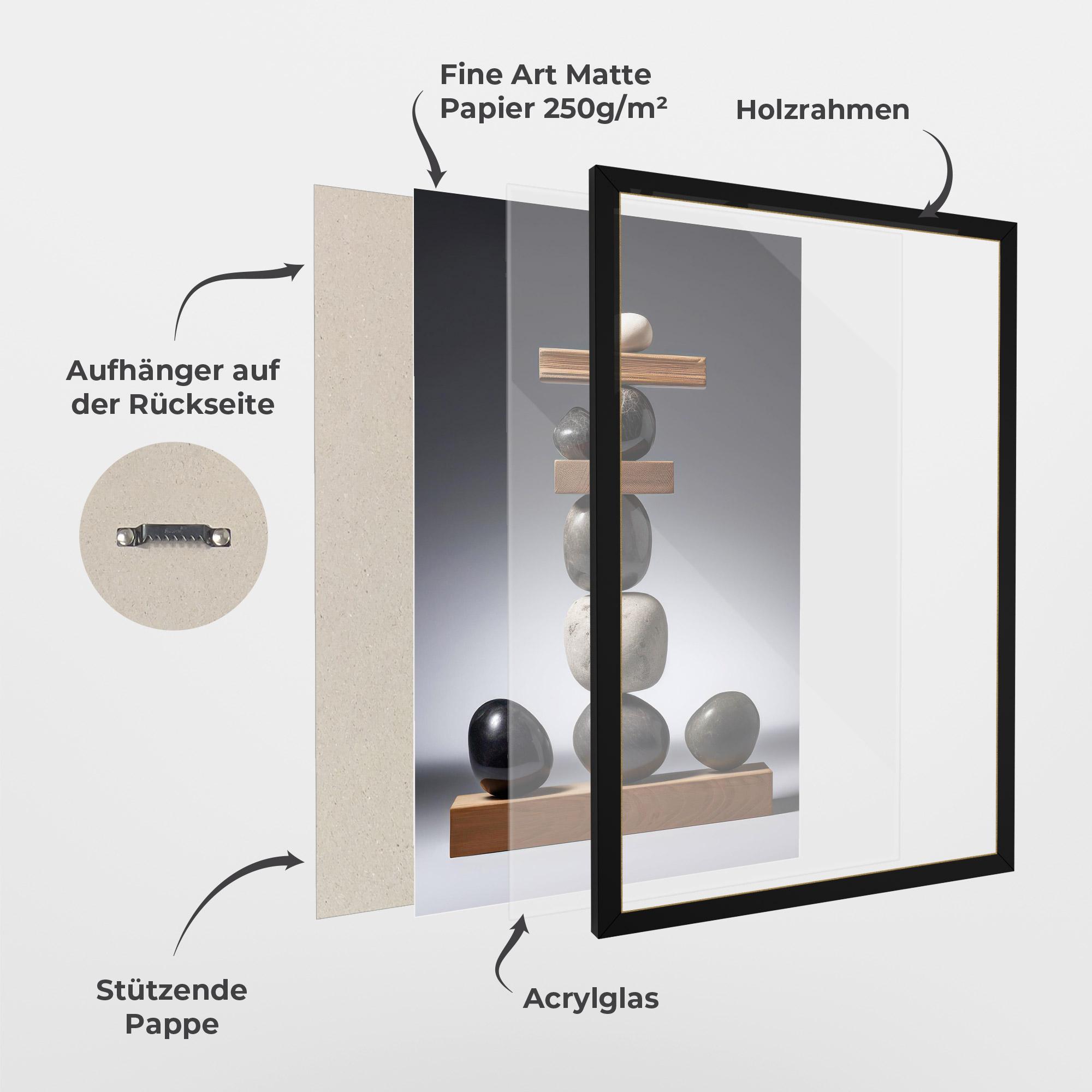 Fine Art Matte Papier 250g/m²

Holzrahmen

Aufhänger auf der Rückseite

Stützende Pappe

Acrylglas