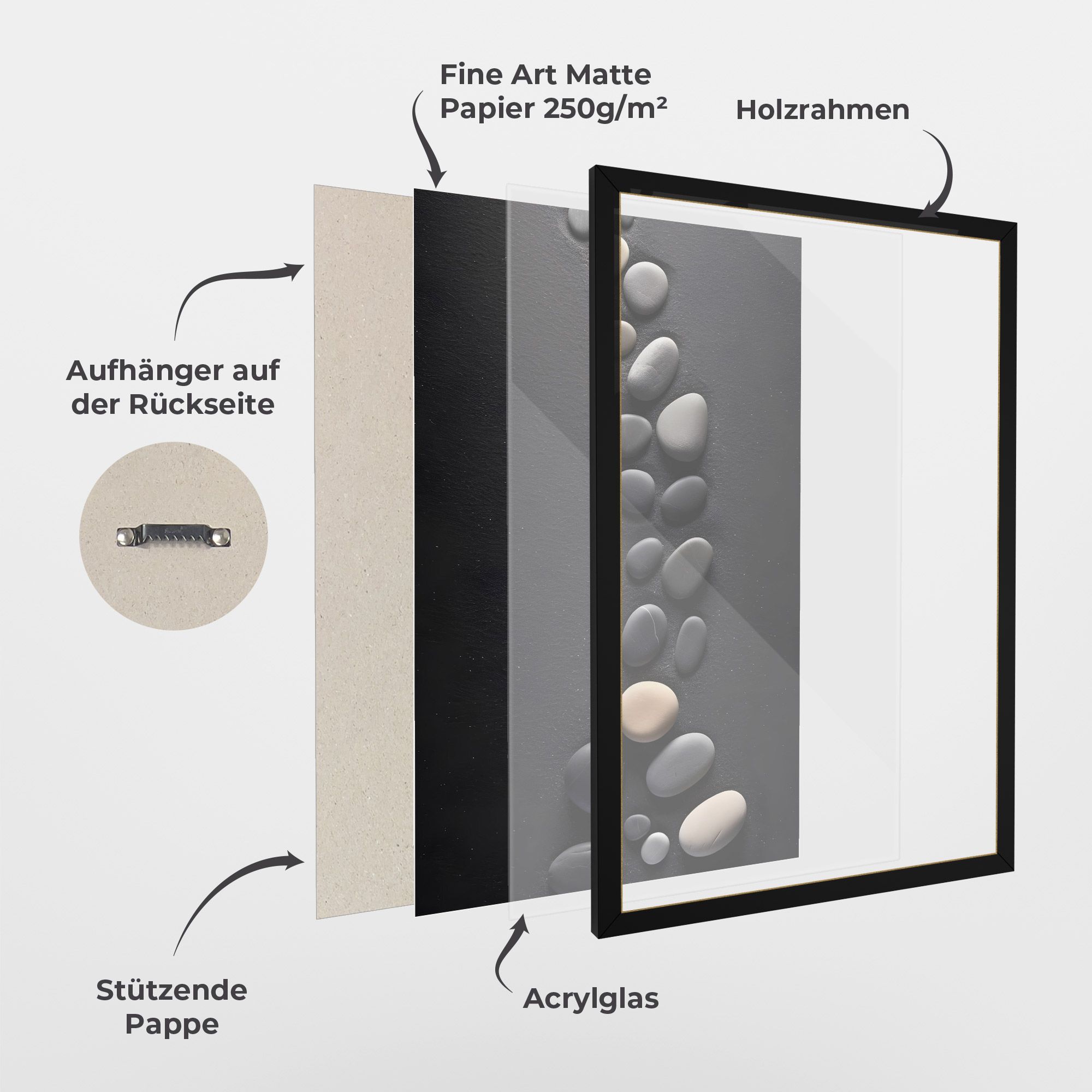 Fine Art Matte Papier 250g/m²

Holzrahmen

Aufhänger auf der Rückseite

Stützende Pappe

Acrylglas