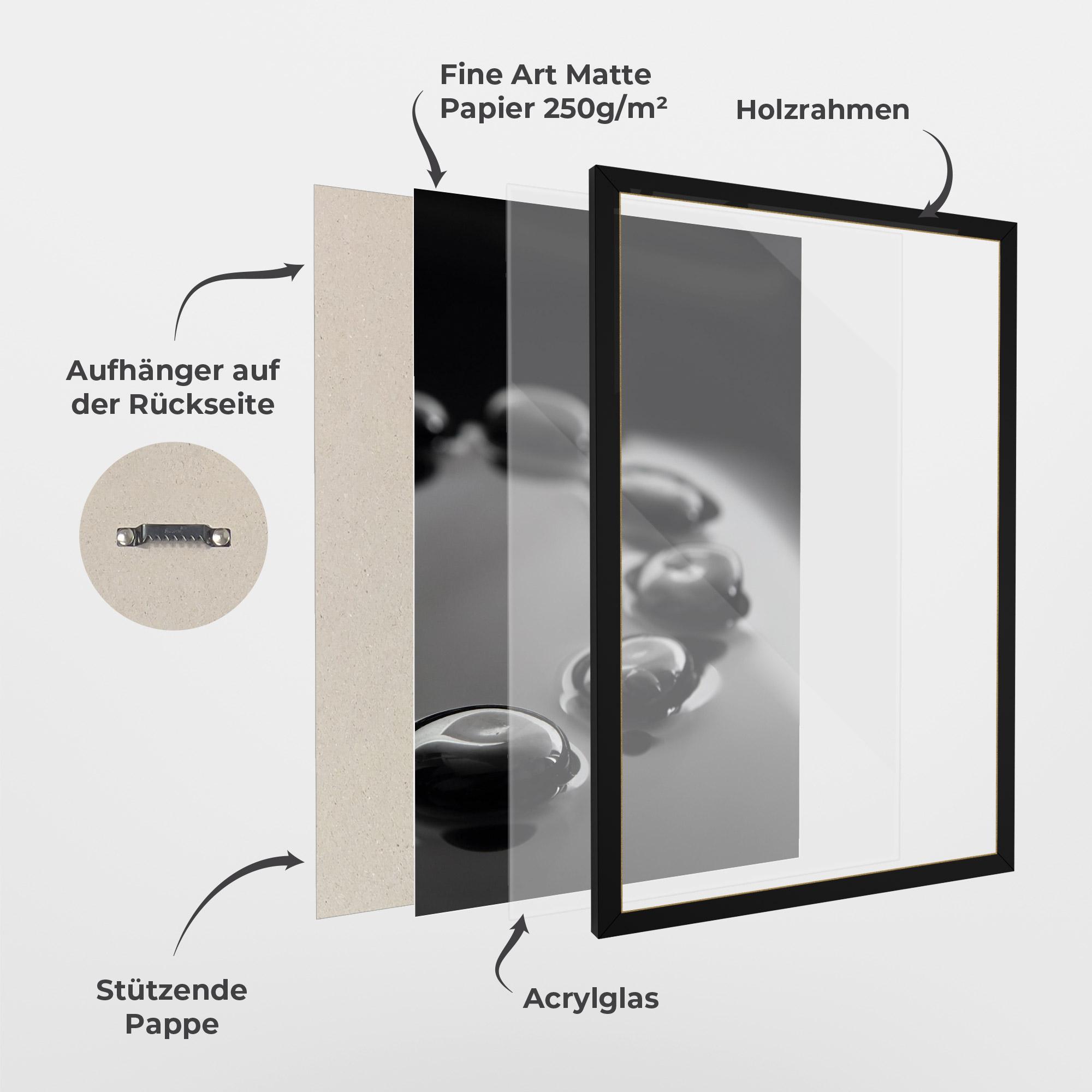 Fine Art Matte
Papier 250g/m²

Holzrahmen

Aufhänger auf
der Rückseite

Stützende
Pappe

Acrylglas