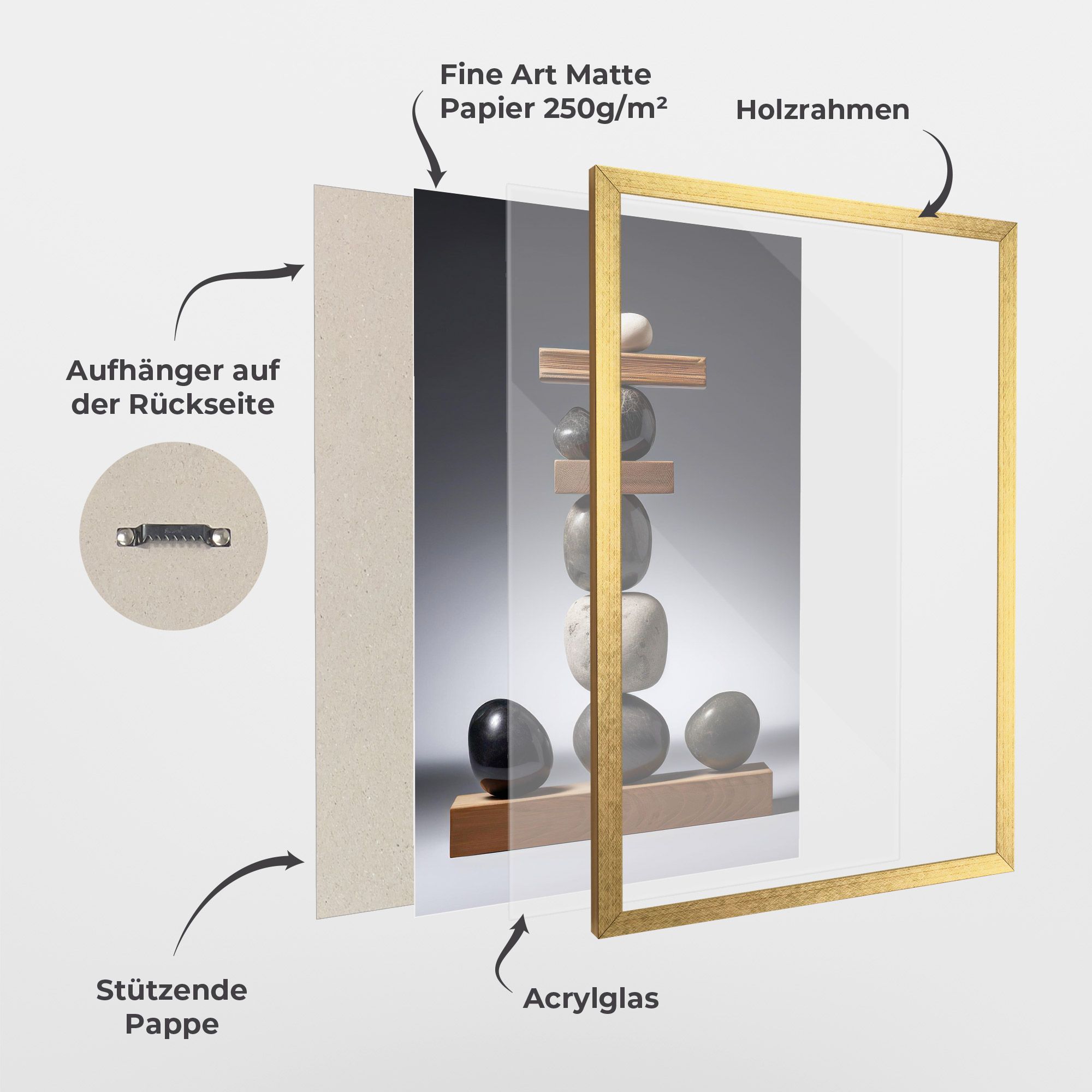 Fine Art Matte Papier 250g/m²

Holzrahmen

Aufhänger auf der Rückseite

Stützende Pappe

Acrylglas