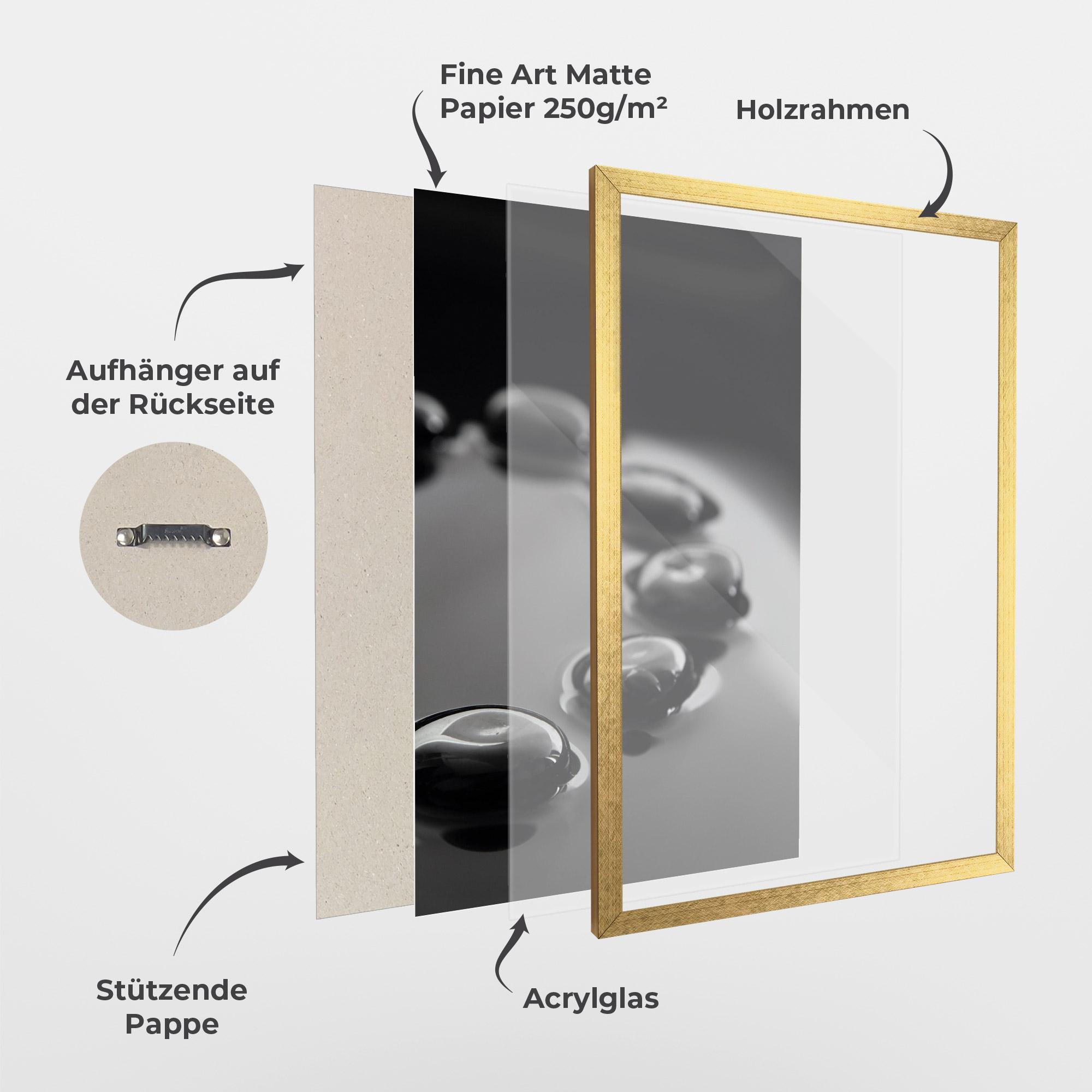 Fine Art Matte Papier 250g/m²

Holzrahmen

Aufhänger auf der Rückseite

Stützende Pappe

Acrylglas