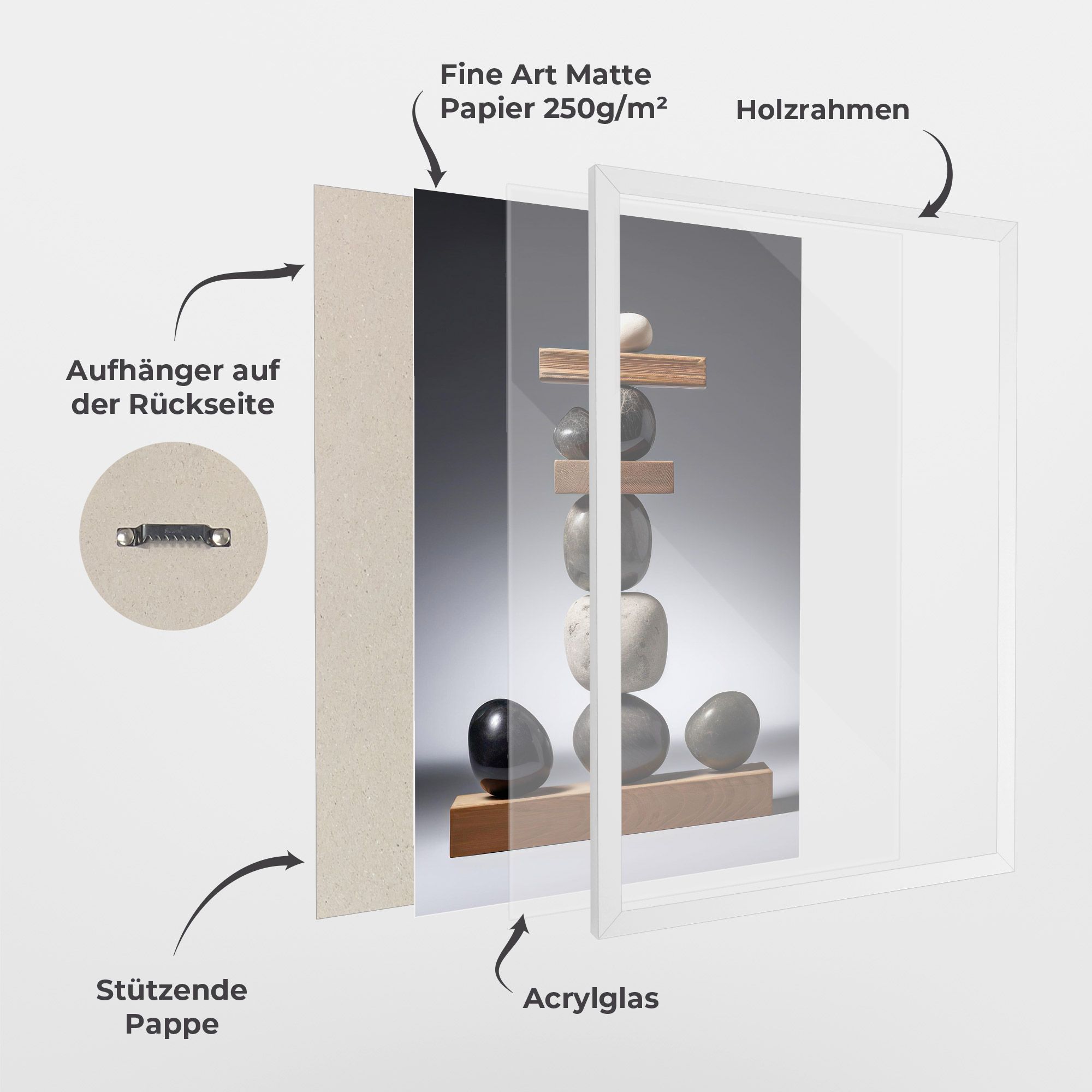 Fine Art Matte Papier 250g/m²

Holzrahmen

Aufhänger auf der Rückseite

Stützende Pappe

Acrylglas