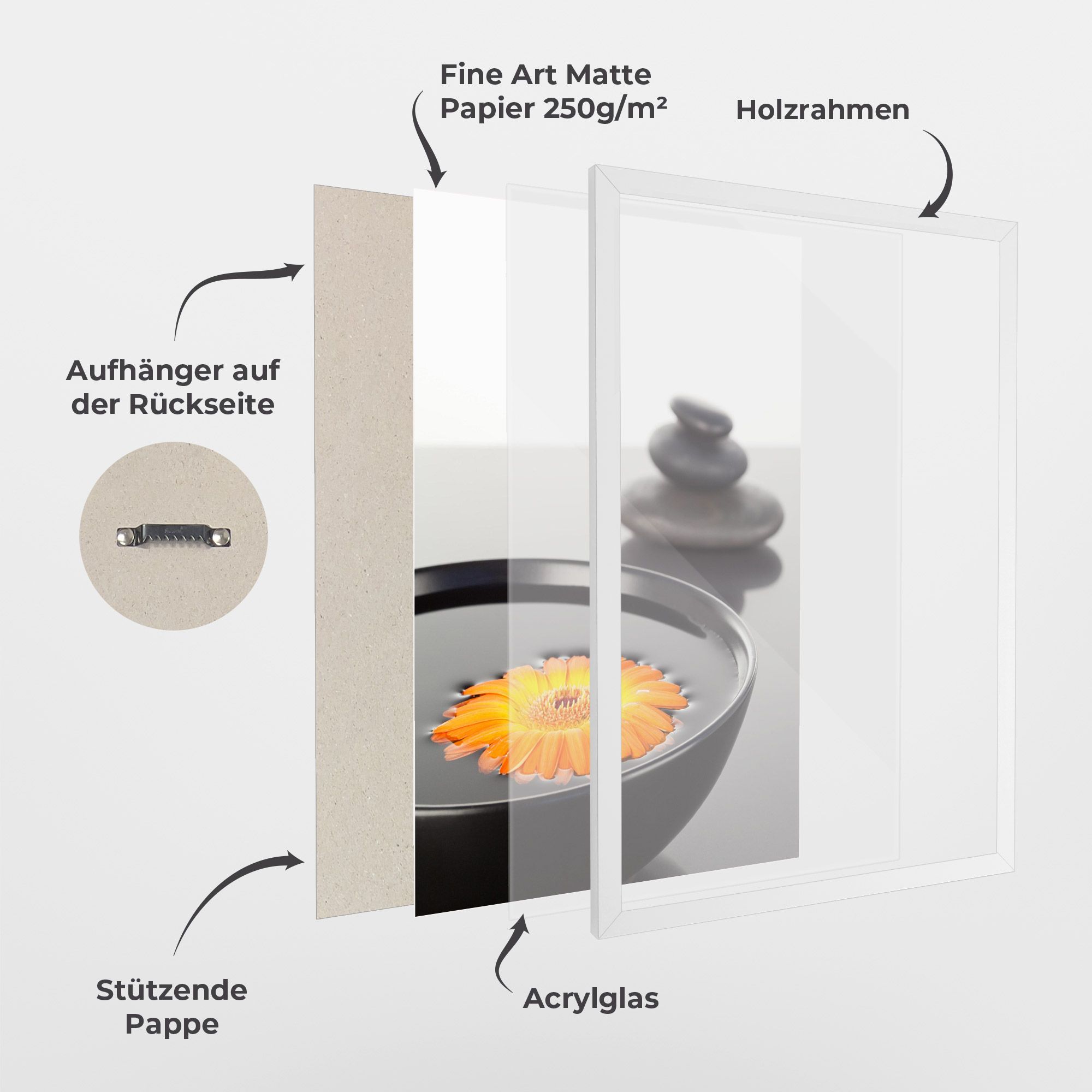 Fine Art Matte Papier 250g/m²

Holzrahmen

Aufhänger auf der Rückseite

Stützende Pappe

Acrylglas