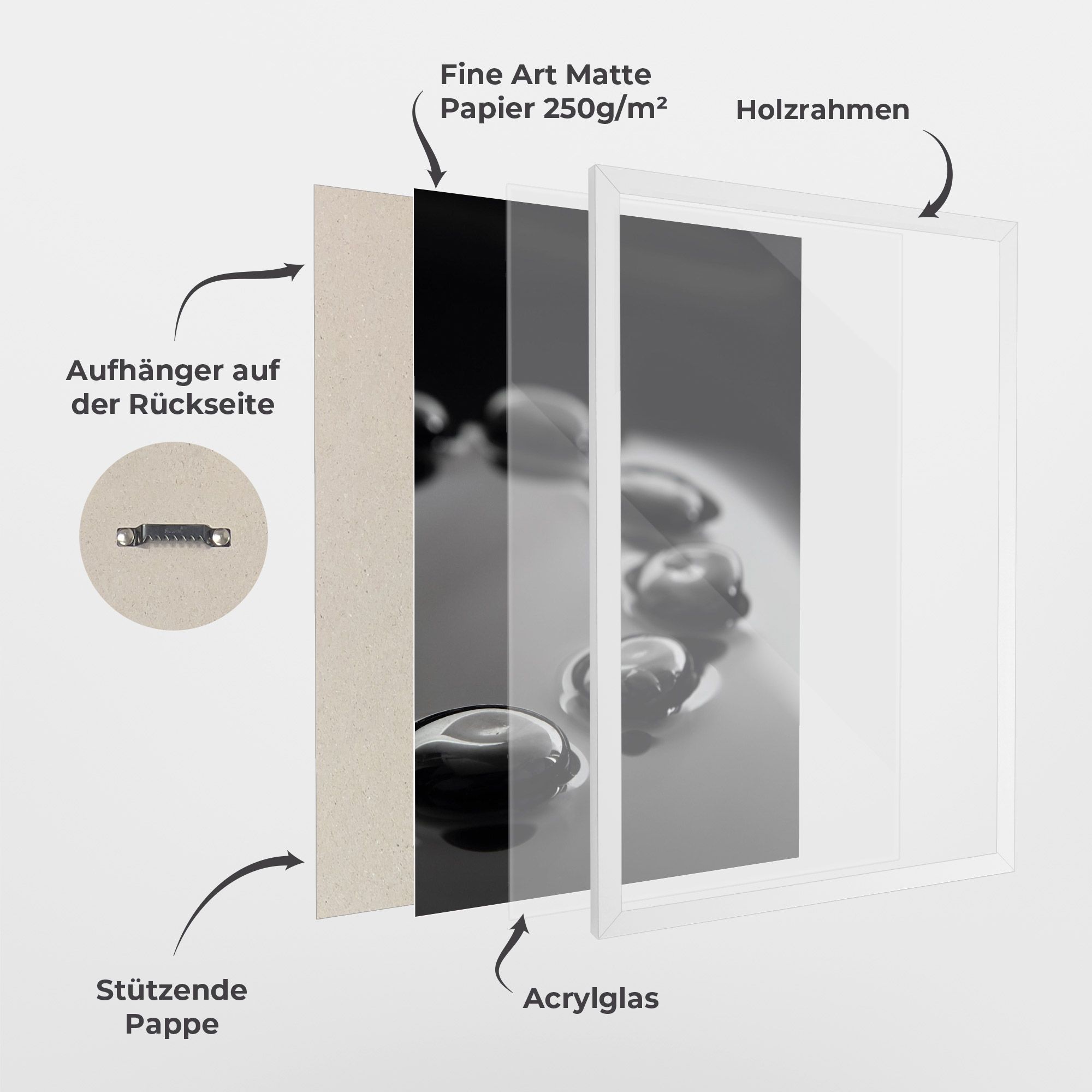 Fine Art Matte Papier 250g/m²

Holzrahmen

Aufhänger auf der Rückseite

Stützende Pappe

Acrylglas