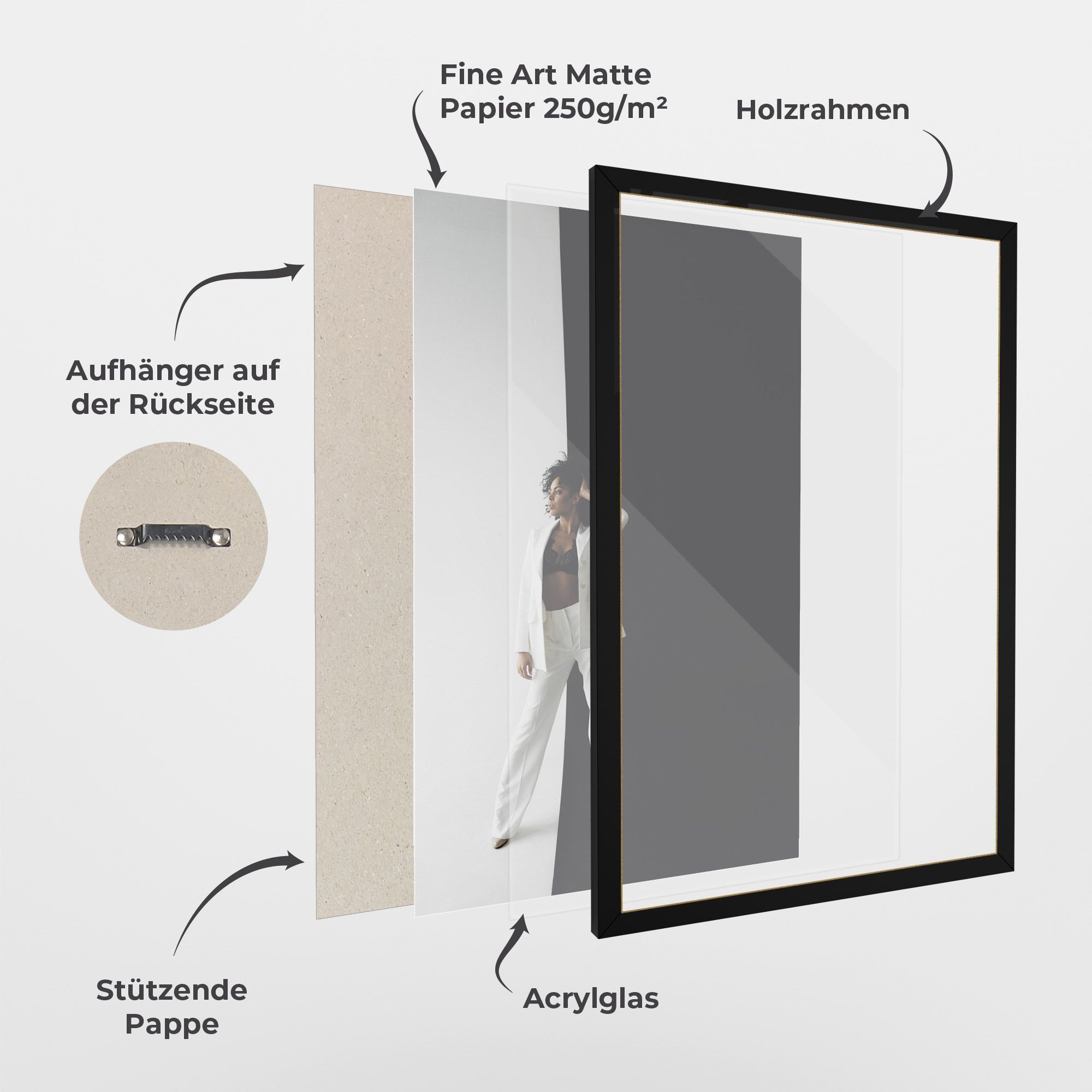 Fine Art Matte Papier 250g/m²

Holzrahmen

Aufhänger auf der Rückseite

Stützende Pappe

Acrylglas