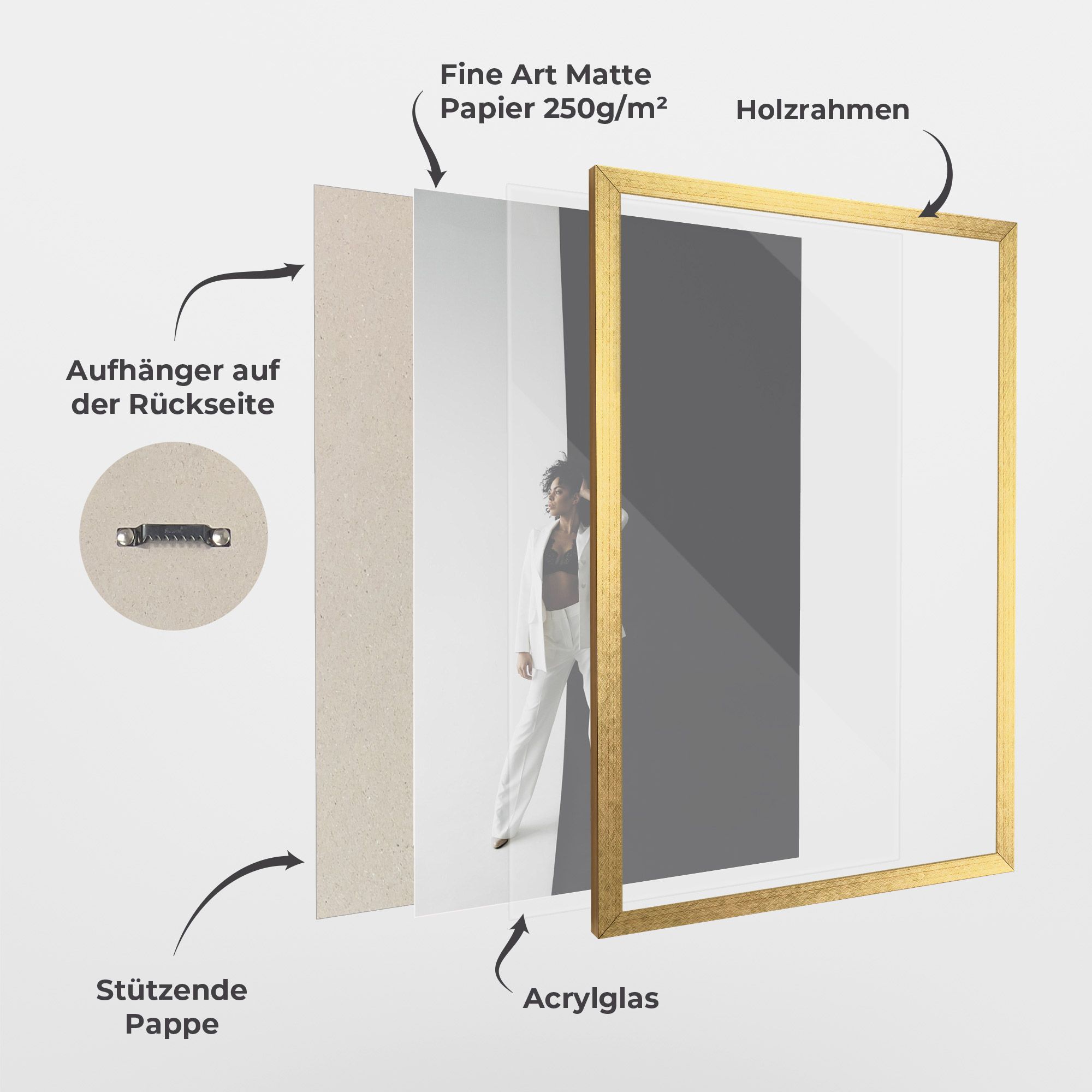 Fine Art Matte Papier 250g/m²

Holzrahmen

Aufhänger auf der Rückseite

Stützende Pappe

Acrylglas