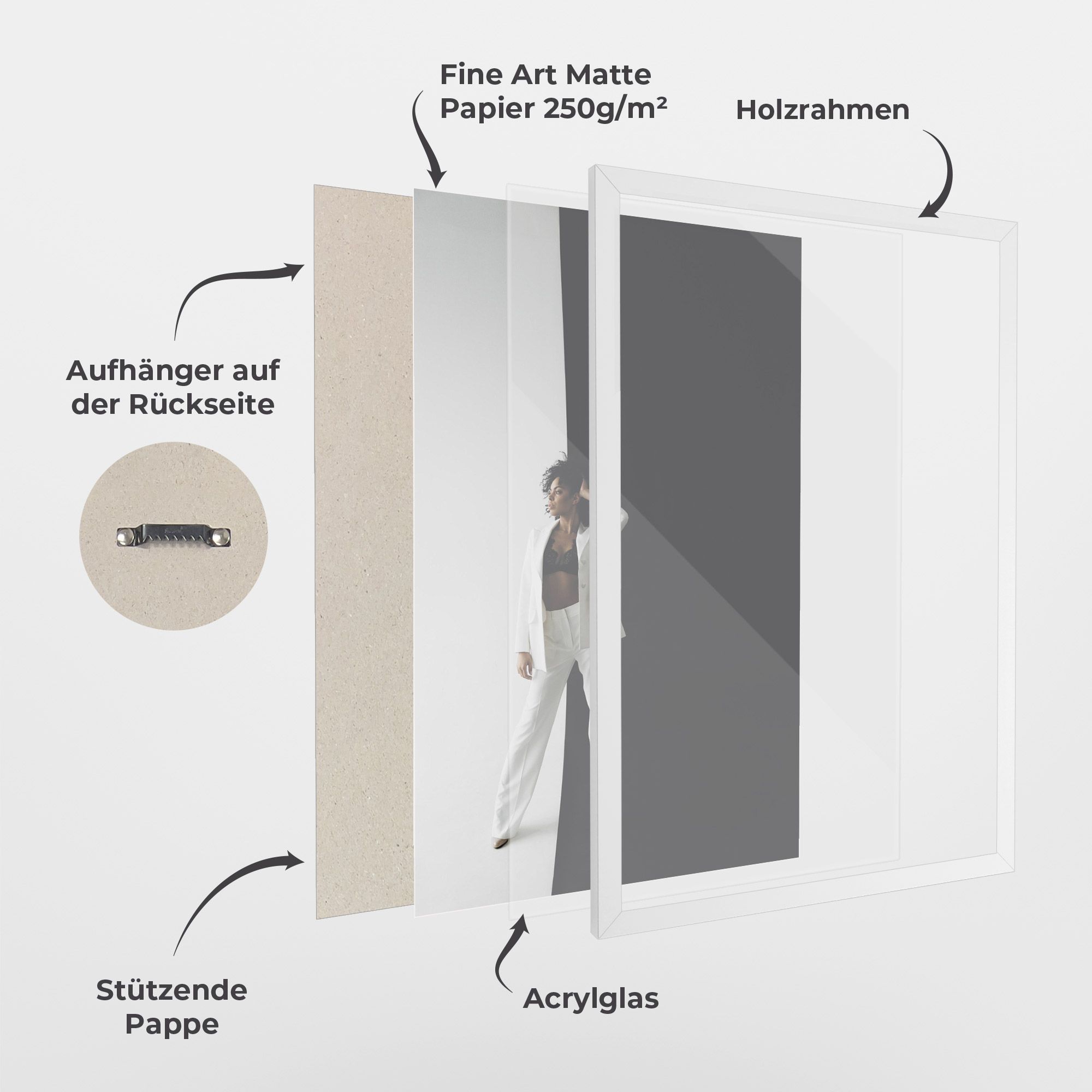 Fine Art Matte Papier 250g/m²

Holzrahmen

Aufhänger auf der Rückseite

Stützende Pappe

Acrylglas