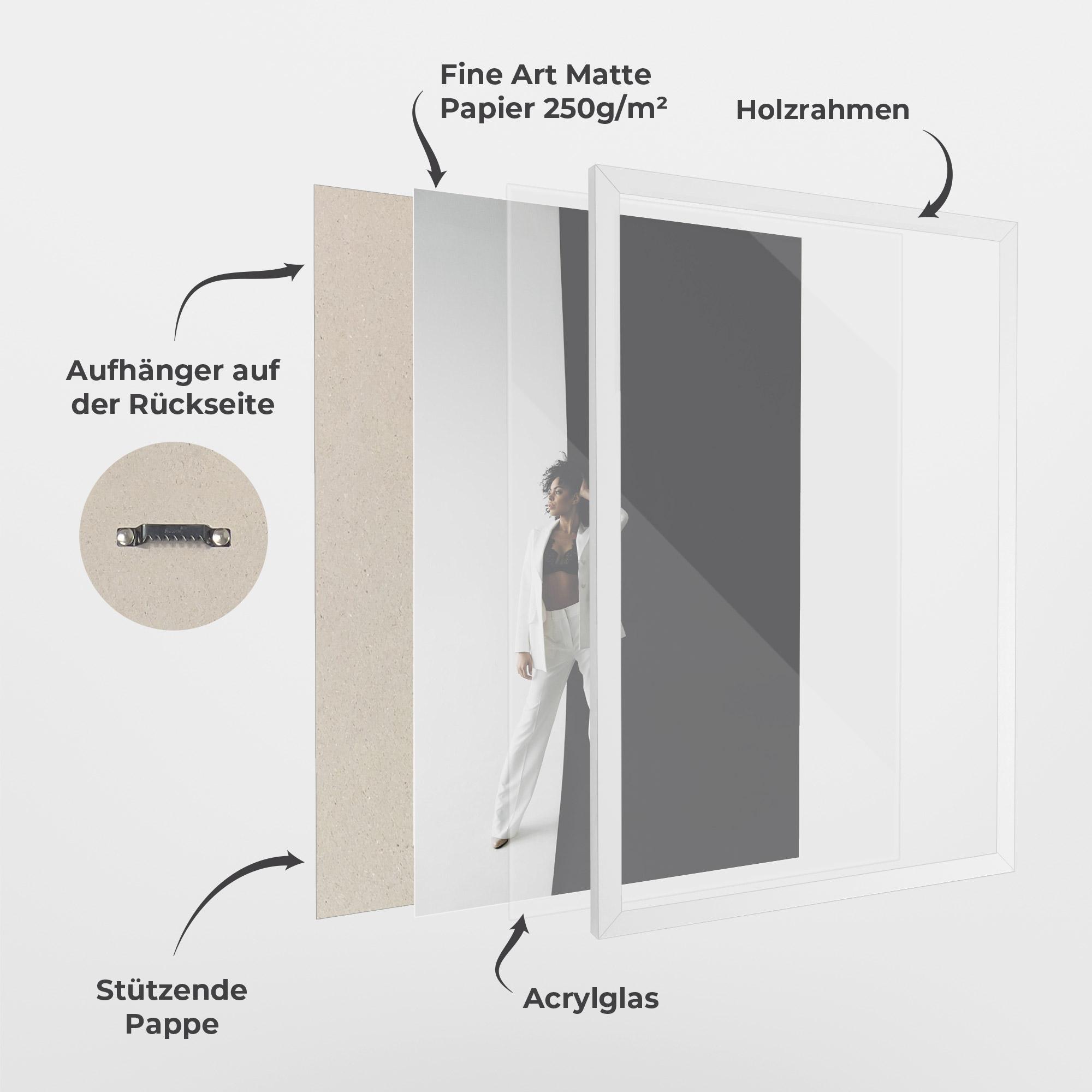 Fine Art Matte Papier 250g/m²

Holzrahmen

Aufhänger auf der Rückseite

Stützende Pappe

Acrylglas