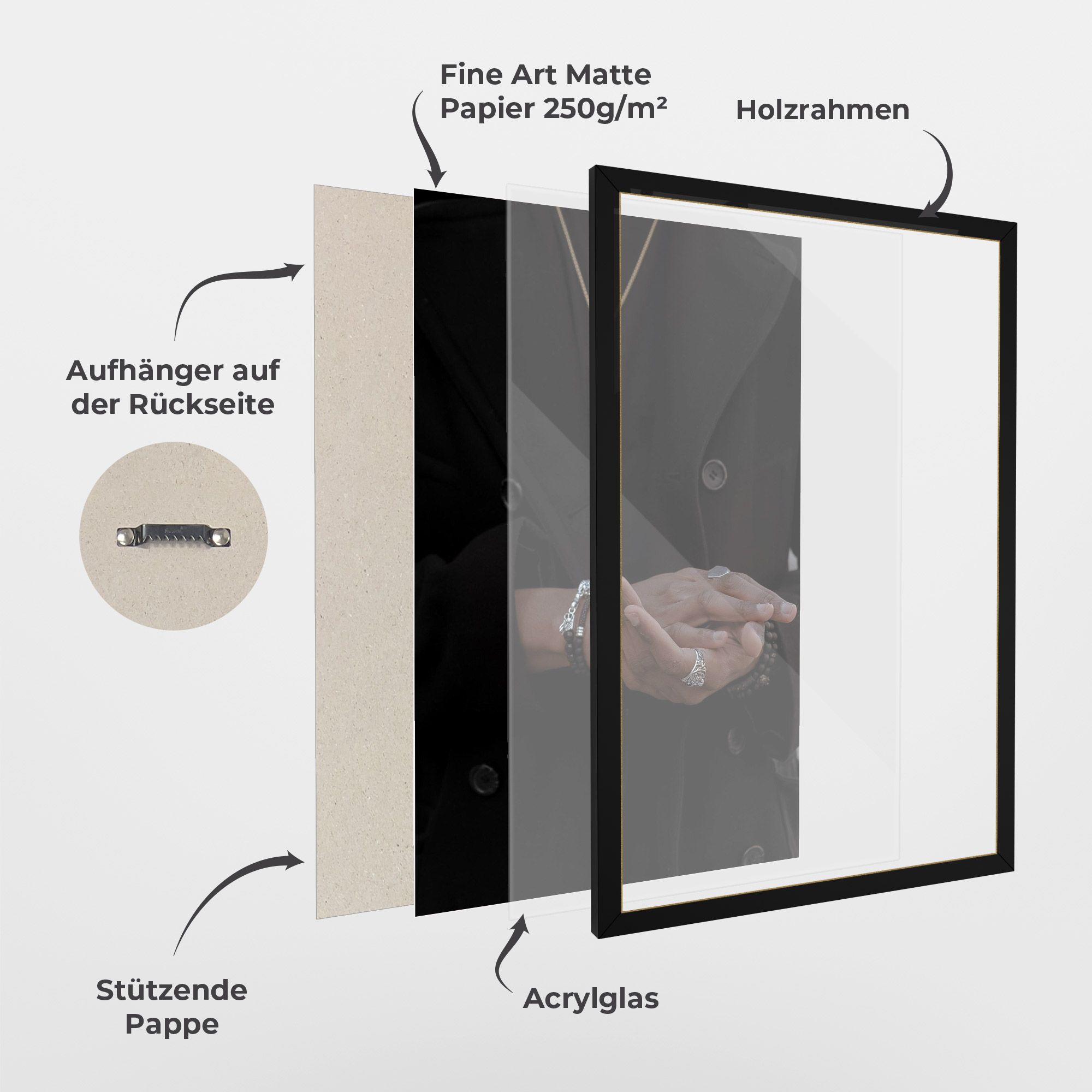 Fine Art Matte Papier 250g/m²

Holzrahmen

Aufhänger auf der Rückseite

Stützende Pappe

Acrylglas