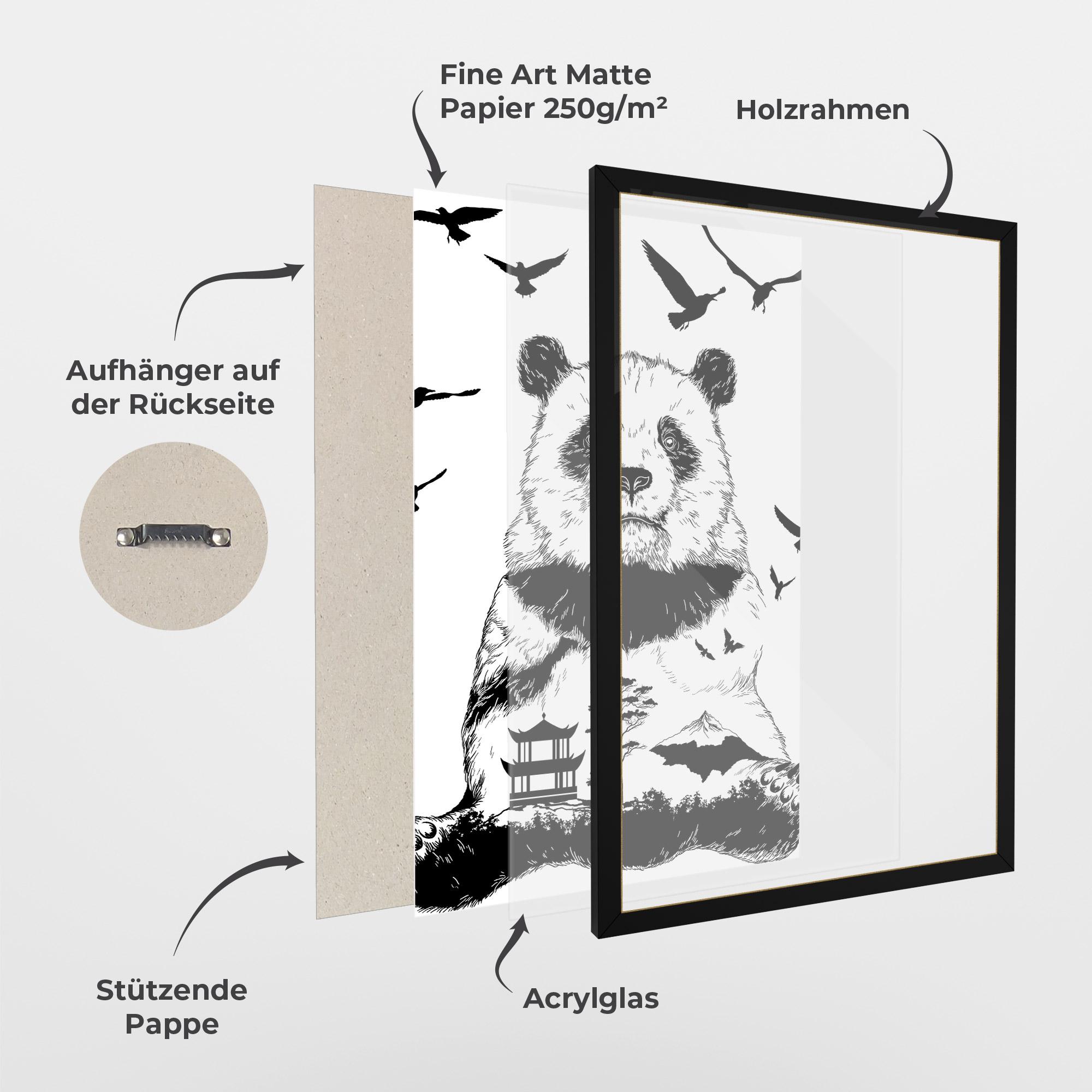 Fine Art Matte Papier 250g/m²

Holzrahmen

Aufhänger auf der Rückseite

Stützende Pappe

Acrylglas