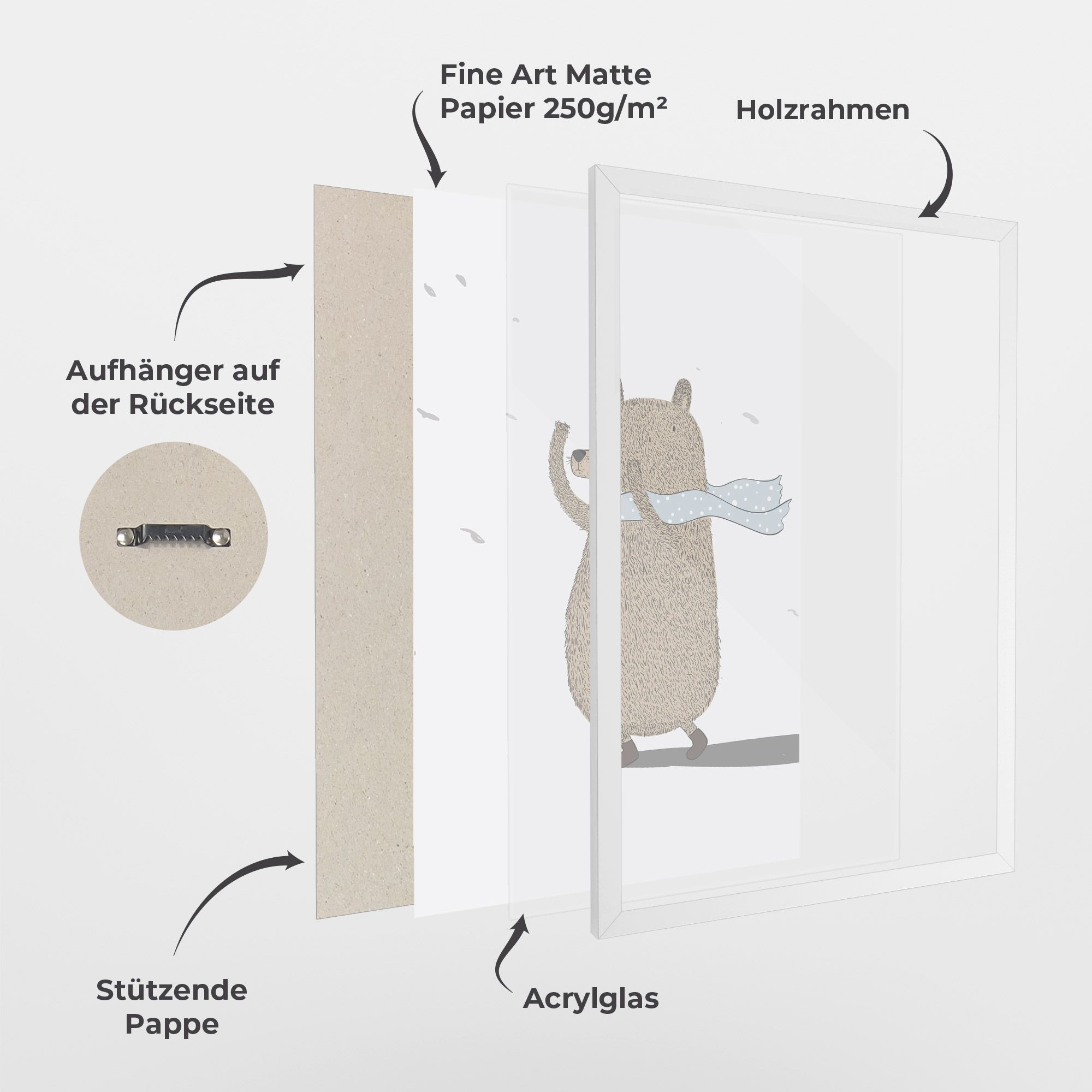 Fine Art Matte Papier 250g/m²

Holzrahmen

Aufhänger auf der Rückseite

Stützende Pappe

Acrylglas