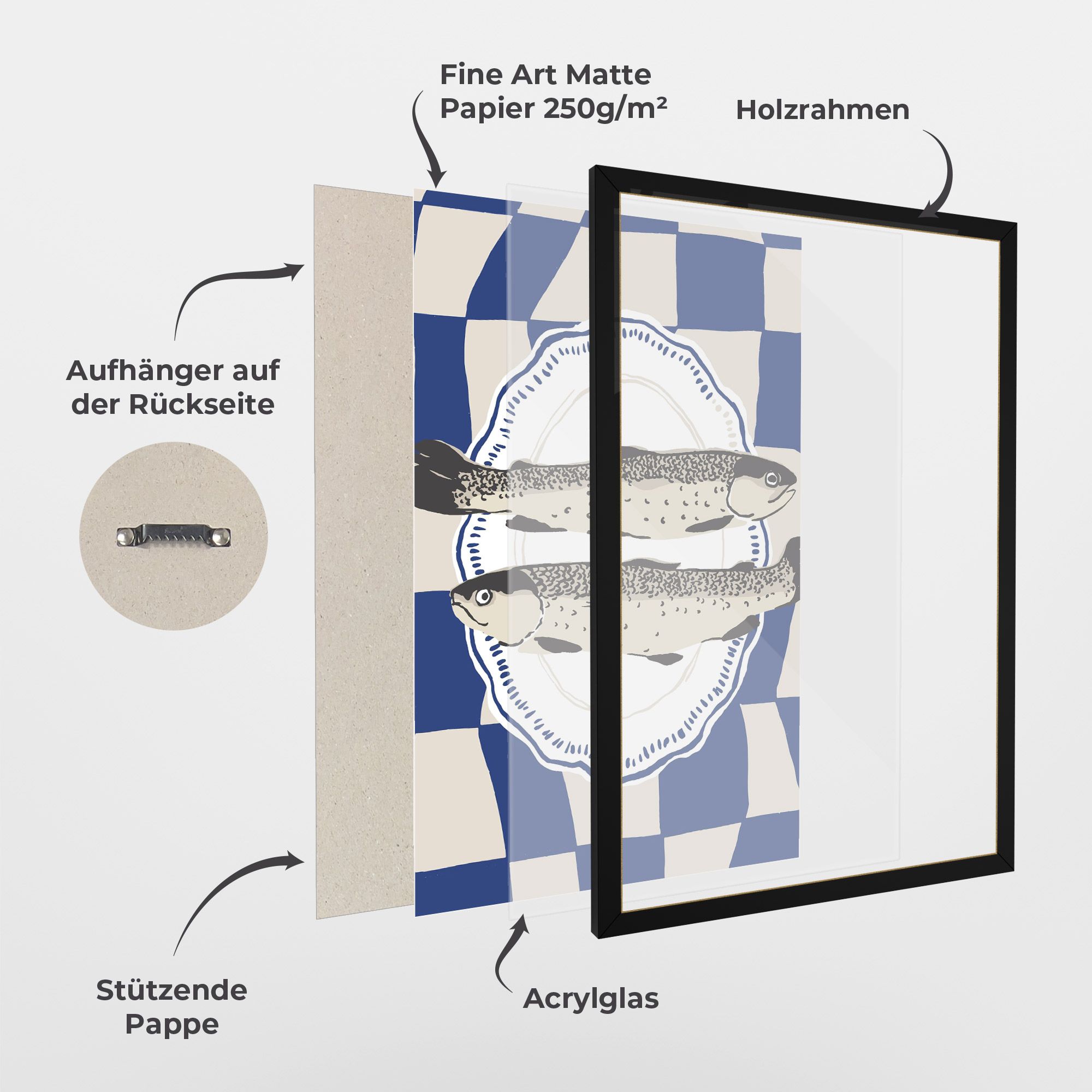 Fine Art Matte Papier 250g/m²

Holzrahmen

Aufhänger auf der Rückseite

Stützende Pappe

Acrylglas