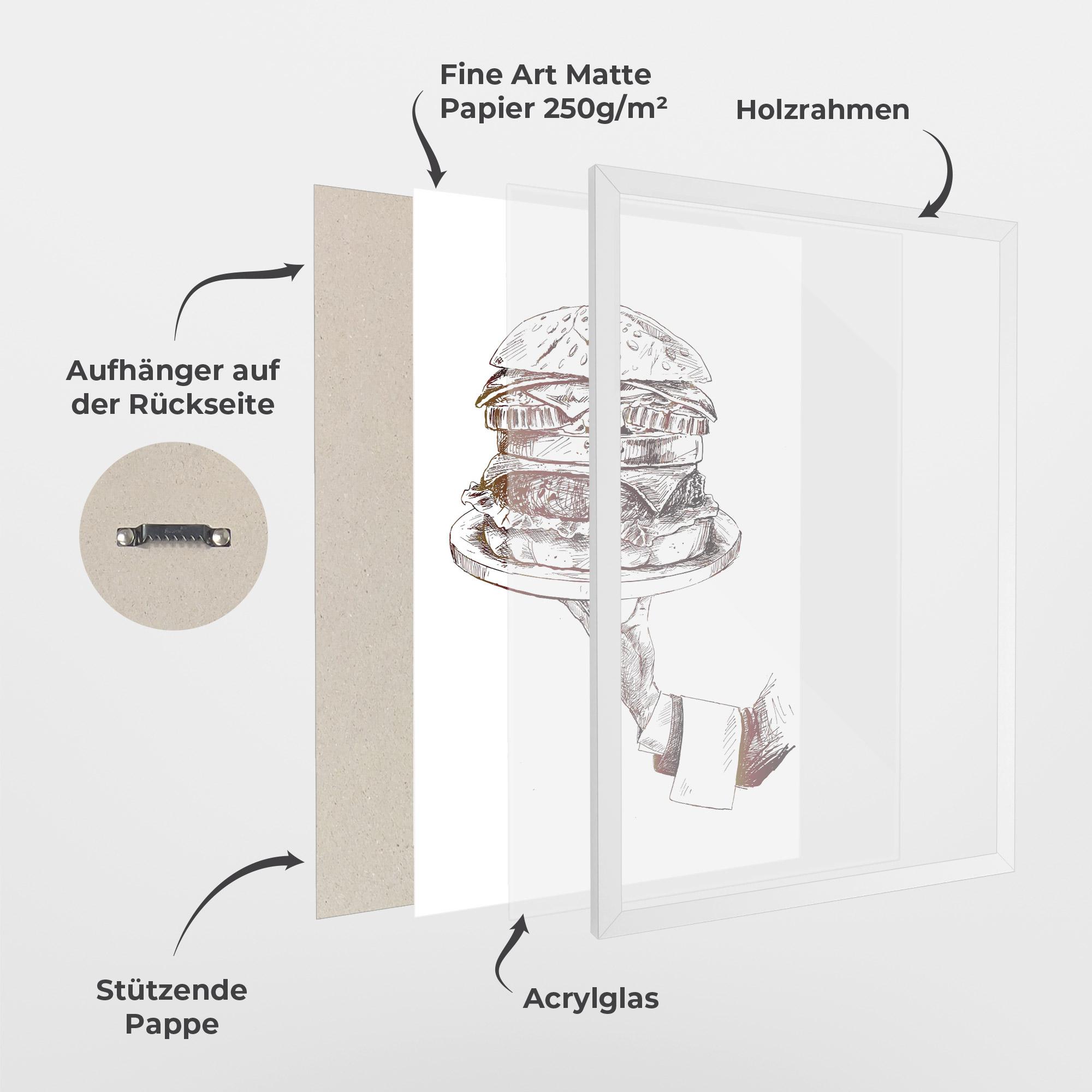 Fine Art Matte Papier 250g/m²

Holzrahmen

Aufhänger auf der Rückseite

Stützende Pappe

Acrylglas