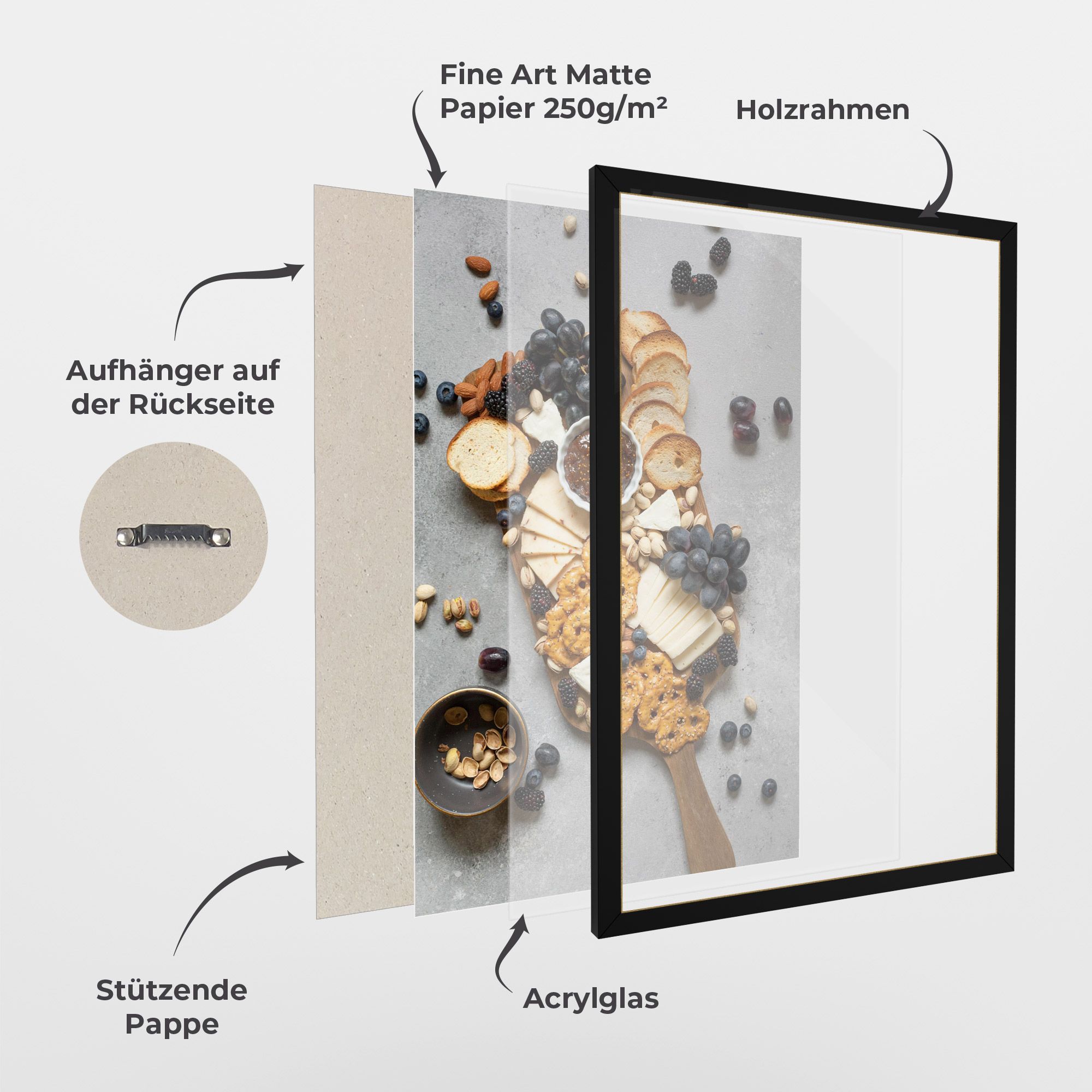 Fine Art Matte Papier 250g/m²

Holzrahmen

Aufhänger auf der Rückseite

Stützende Pappe

Acrylglas