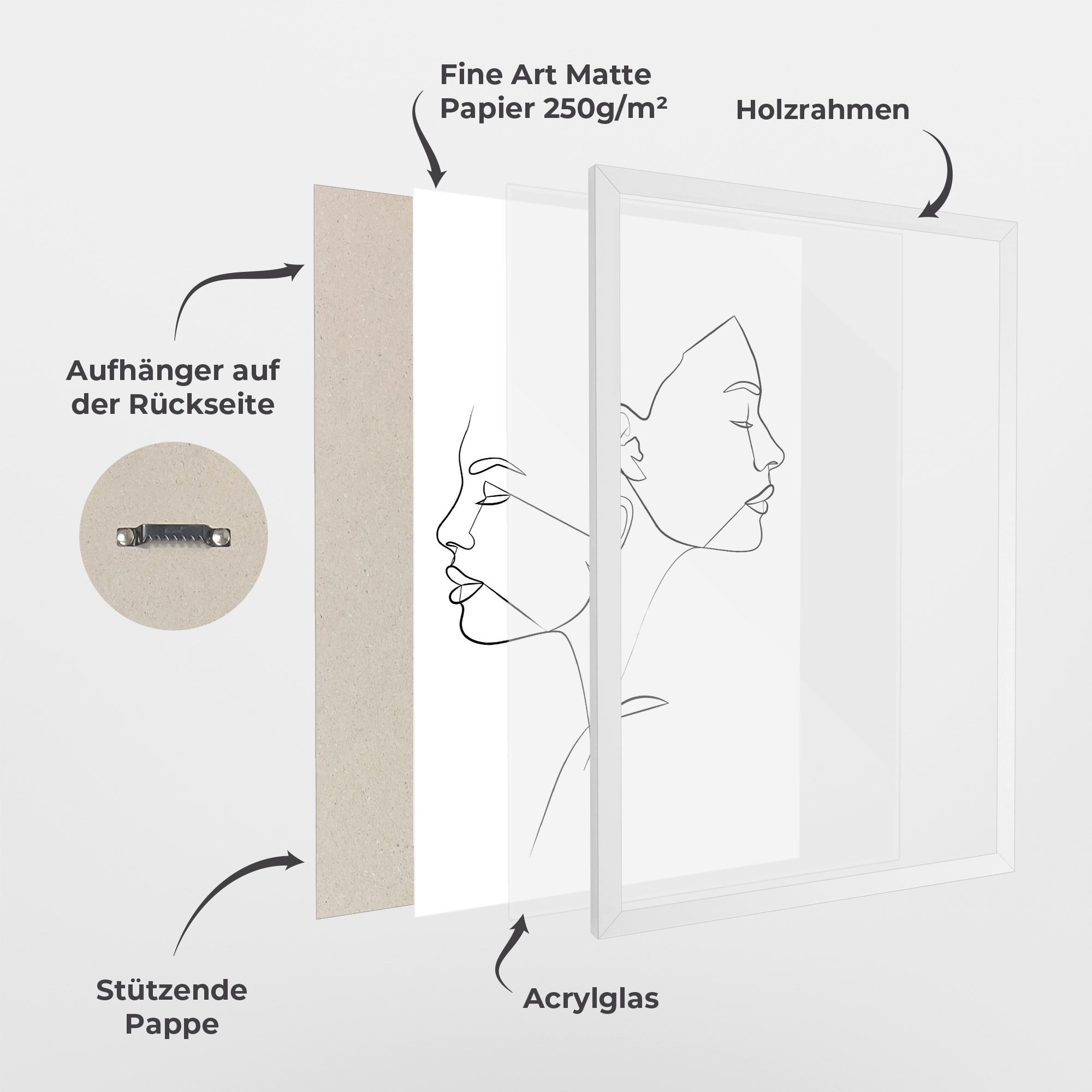 Fine Art Matte Papier 250g/m²

Holzrahmen

Aufhänger auf der Rückseite

Stützende Pappe

Acrylglas