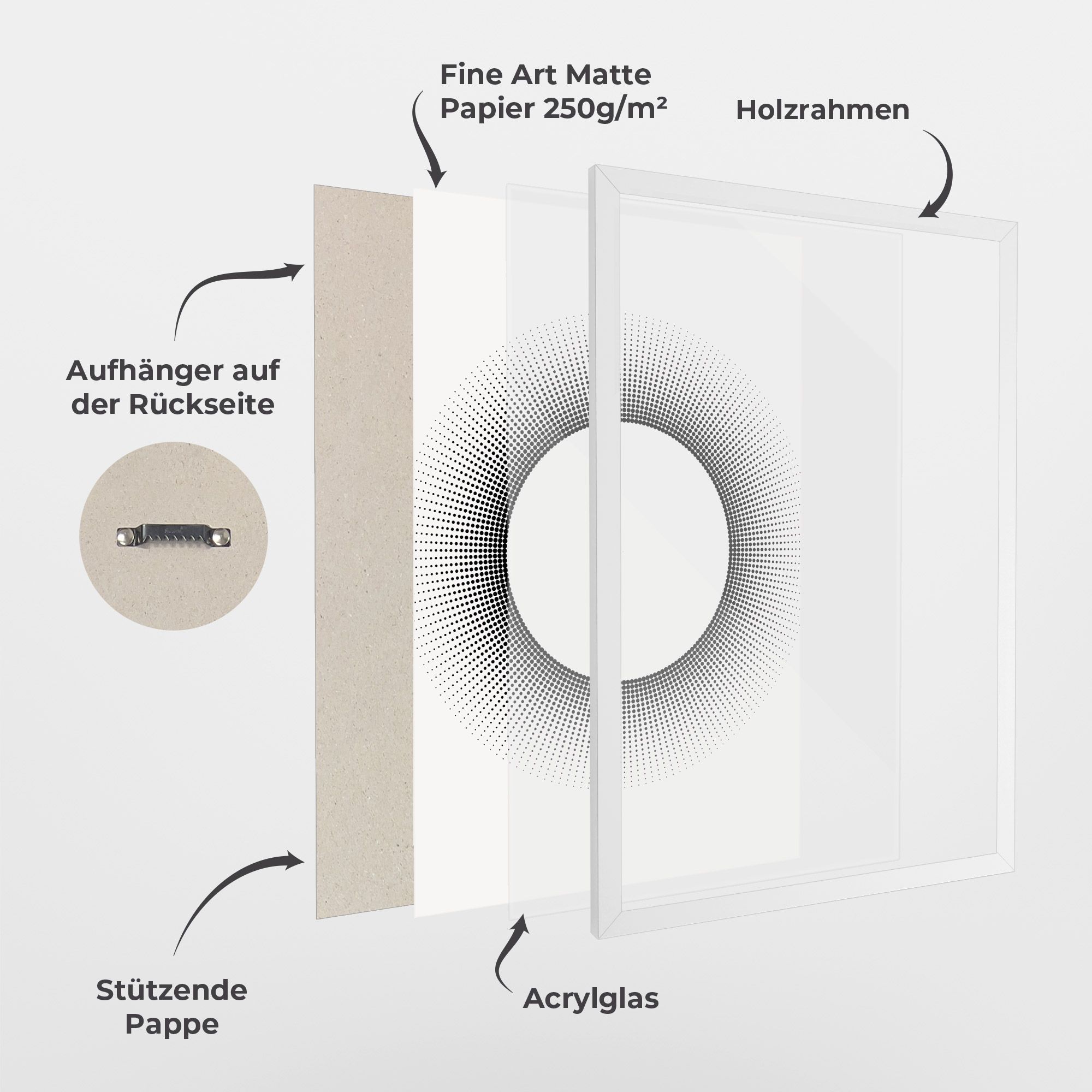 Fine Art Matte Papier 250g/m²

Holzrahmen

Aufhänger auf der Rückseite

Stützende Pappe

Acrylglas