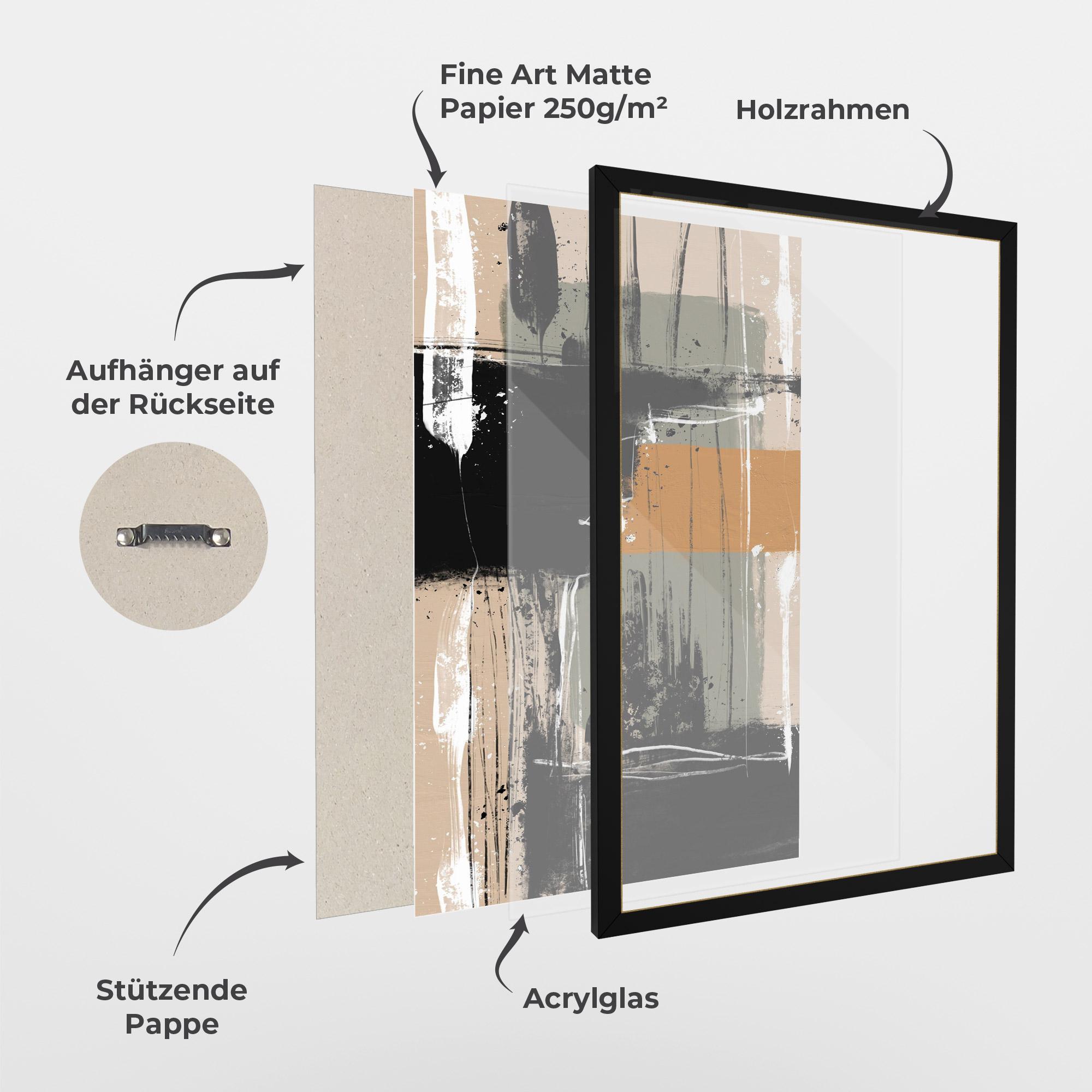 Fine Art Matte Papier 250g/m²

Holzrahmen

Aufhänger auf der Rückseite

Stützende Pappe

Acrylglas