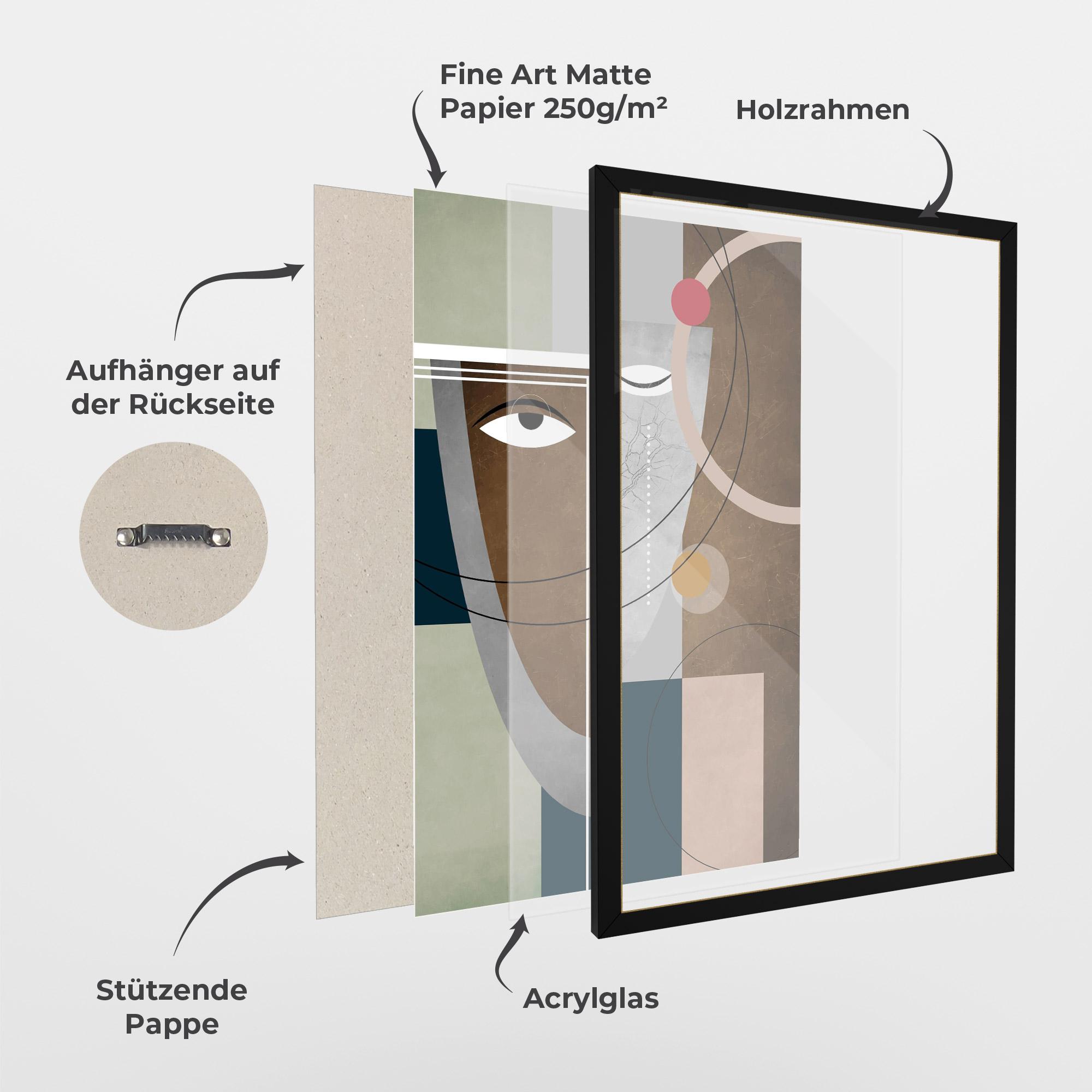 Fine Art Matte Papier 250g/m²

Holzrahmen

Aufhänger auf der Rückseite

Stützende Pappe

Acrylglas