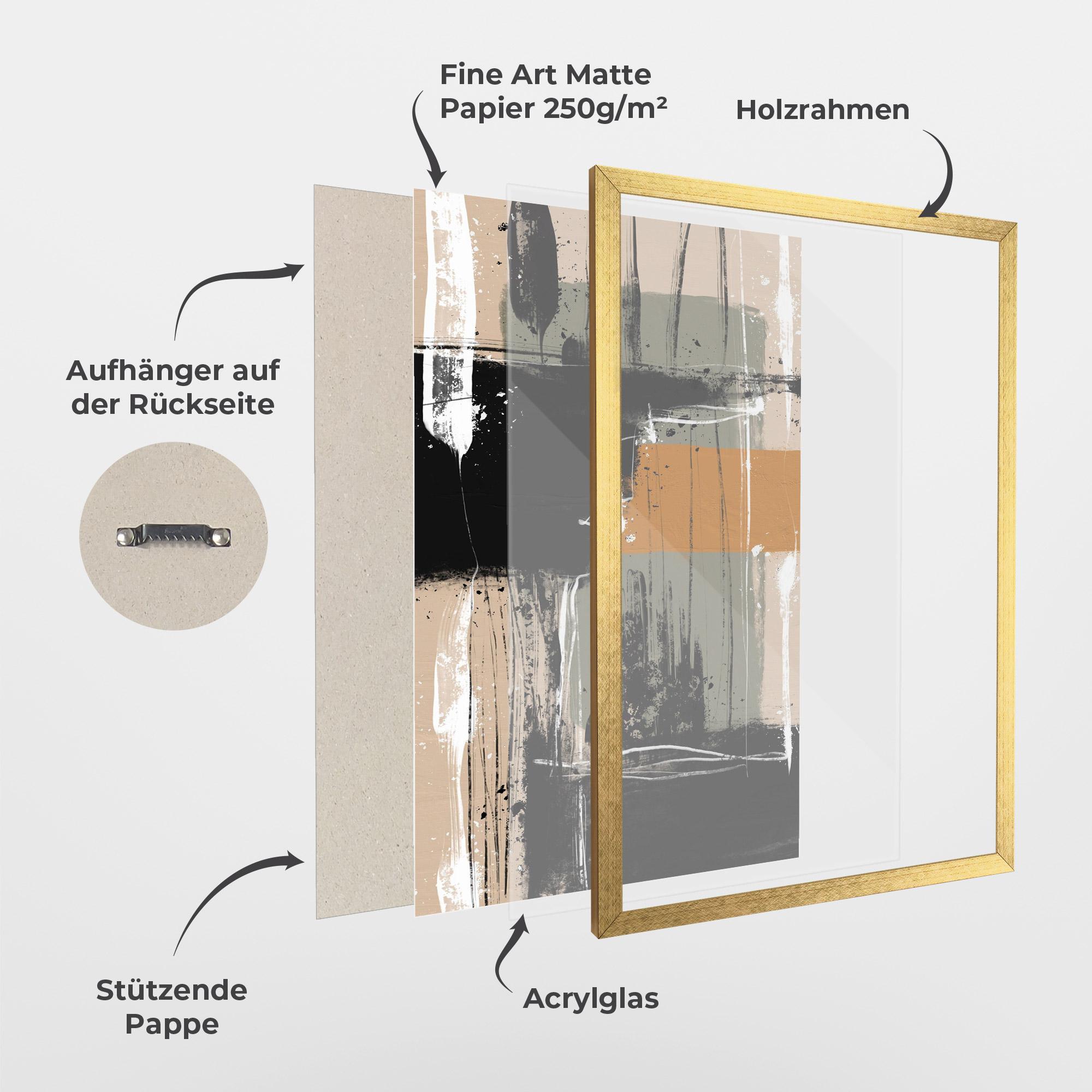 Fine Art Matte Papier 250g/m²

Holzrahmen

Aufhänger auf der Rückseite

Stützende Pappe

Acrylglas