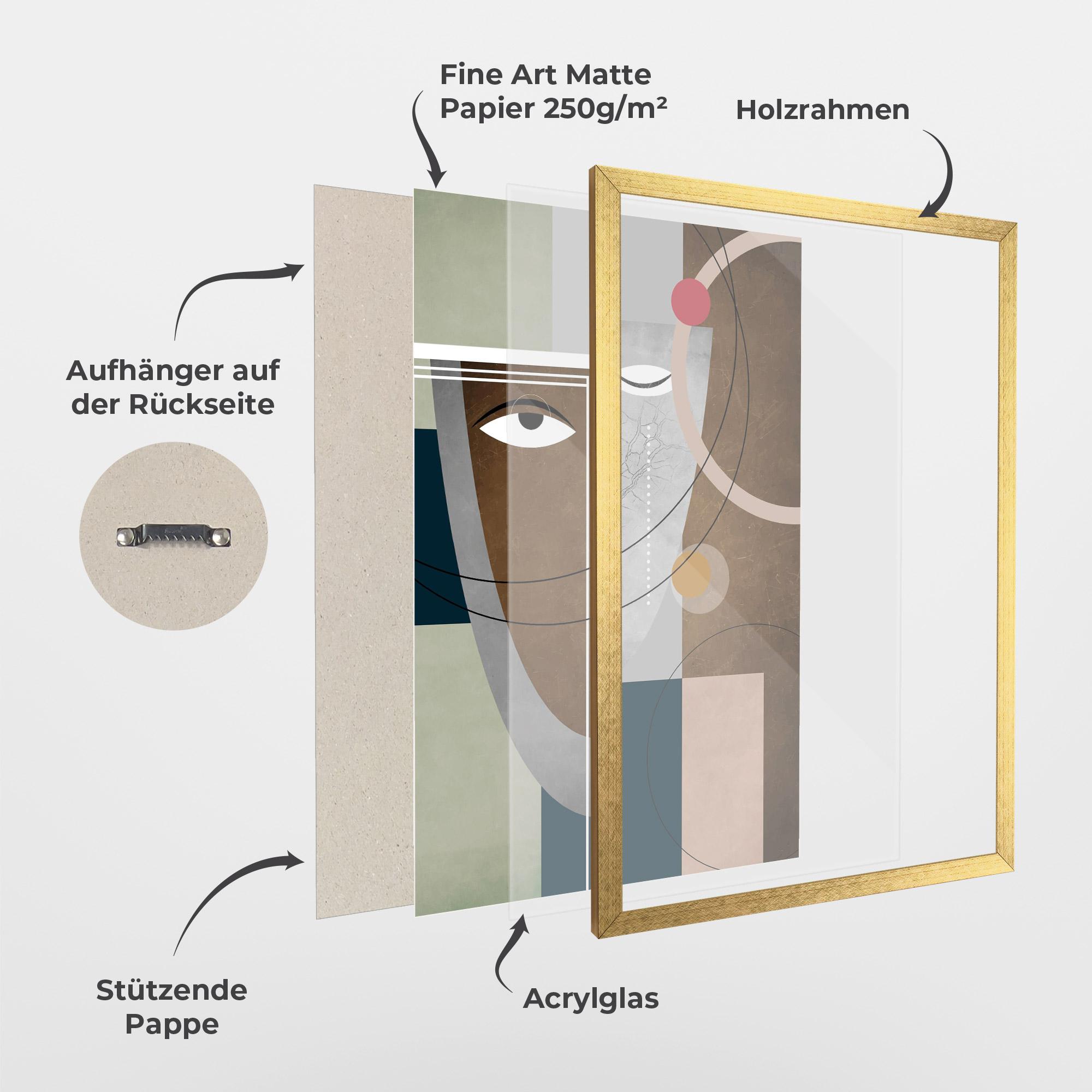 Fine Art Matte Papier 250g/m²

Holzrahmen

Aufhänger auf der Rückseite

Stützende Pappe

Acrylglas