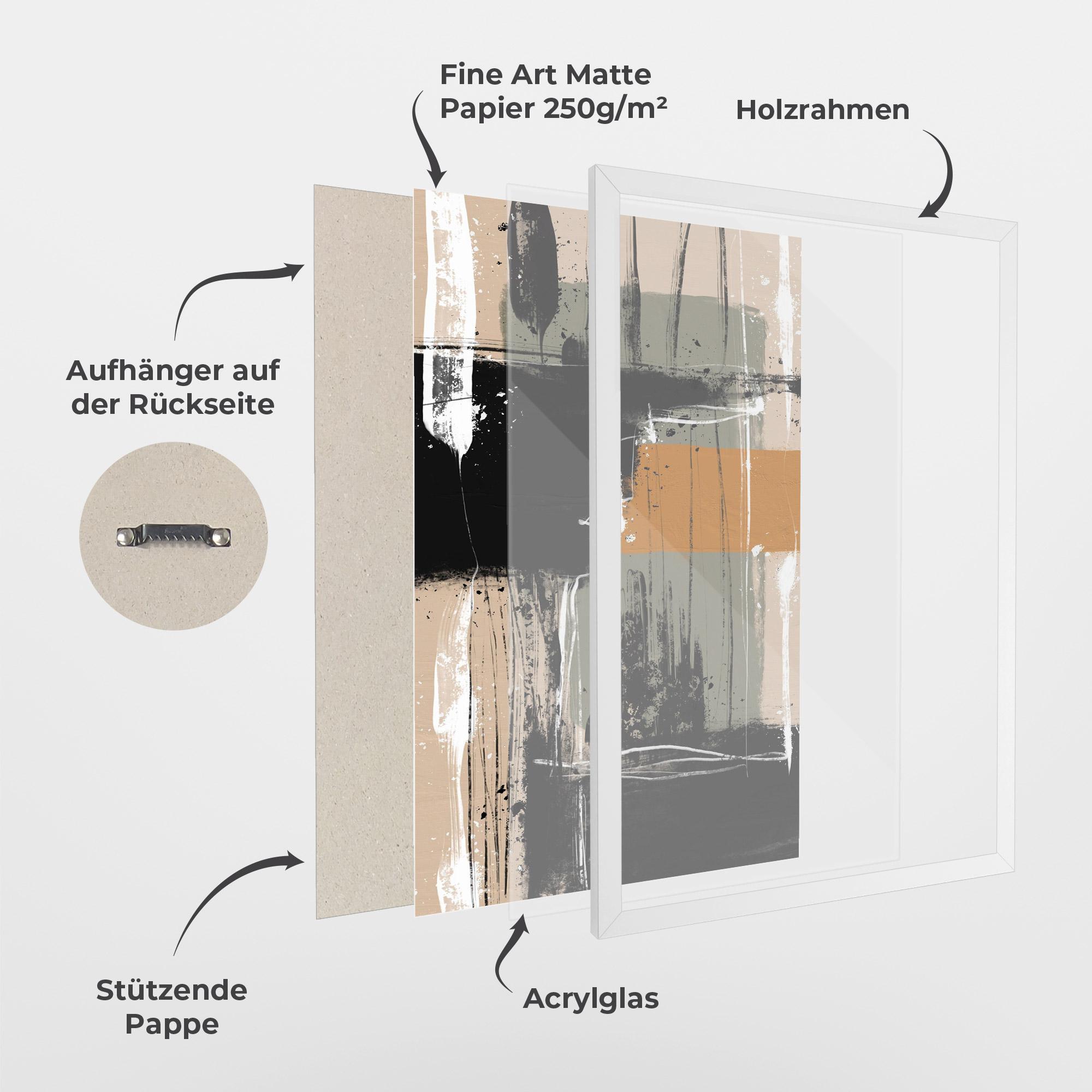 Fine Art Matte Papier 250g/m²

Holzrahmen

Aufhänger auf der Rückseite

Stützende Pappe

Acrylglas